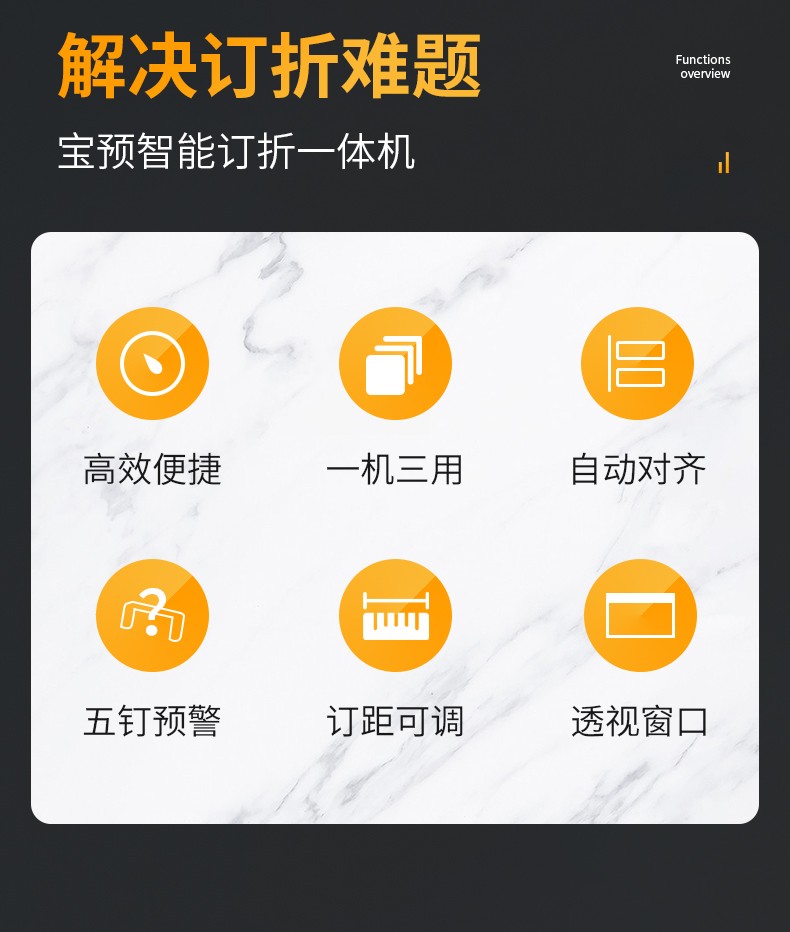 解决订折难题

Functions
overview

宝预智能订折一体机

高效便捷

一机三用

自动对齐

五钉预警

订距可调

透视窗口