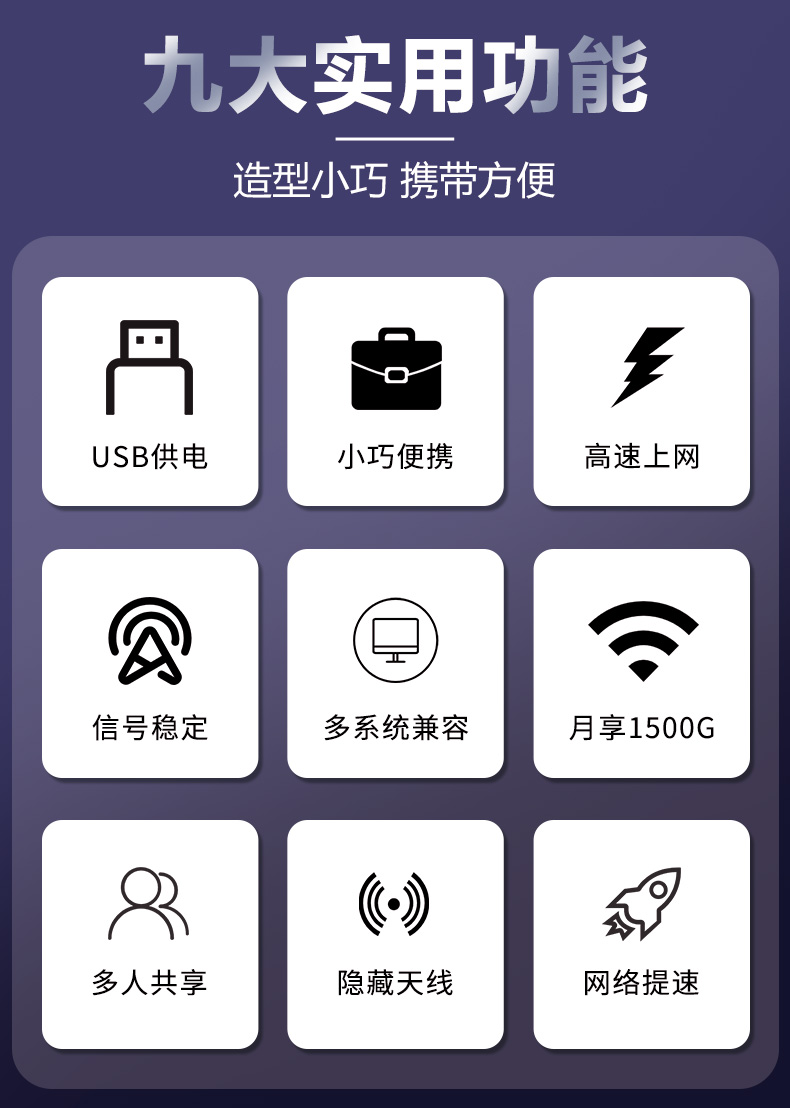 九大实用功能

造型小巧 携带方便

USB供电

小巧便携

高速上网

信号稳定

多系统兼容

月享1500G

多人共享

隐藏天线

网络提速