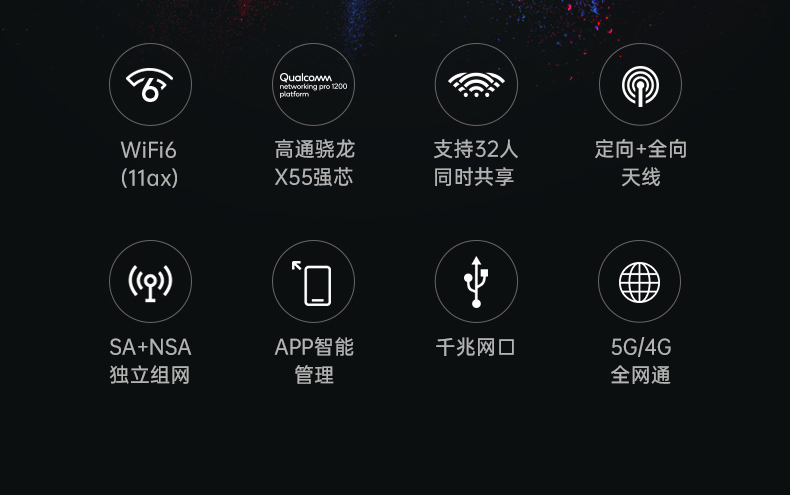 6

WiFi6
(11ax)

Qualcomm
networking pro 1200
platform

高通骁龙
X55强芯

支持32人
同时共享

定向+全向
天线

SA+NSA
独立组网

APP智能
管理

千兆网口

5G/4G
全网通