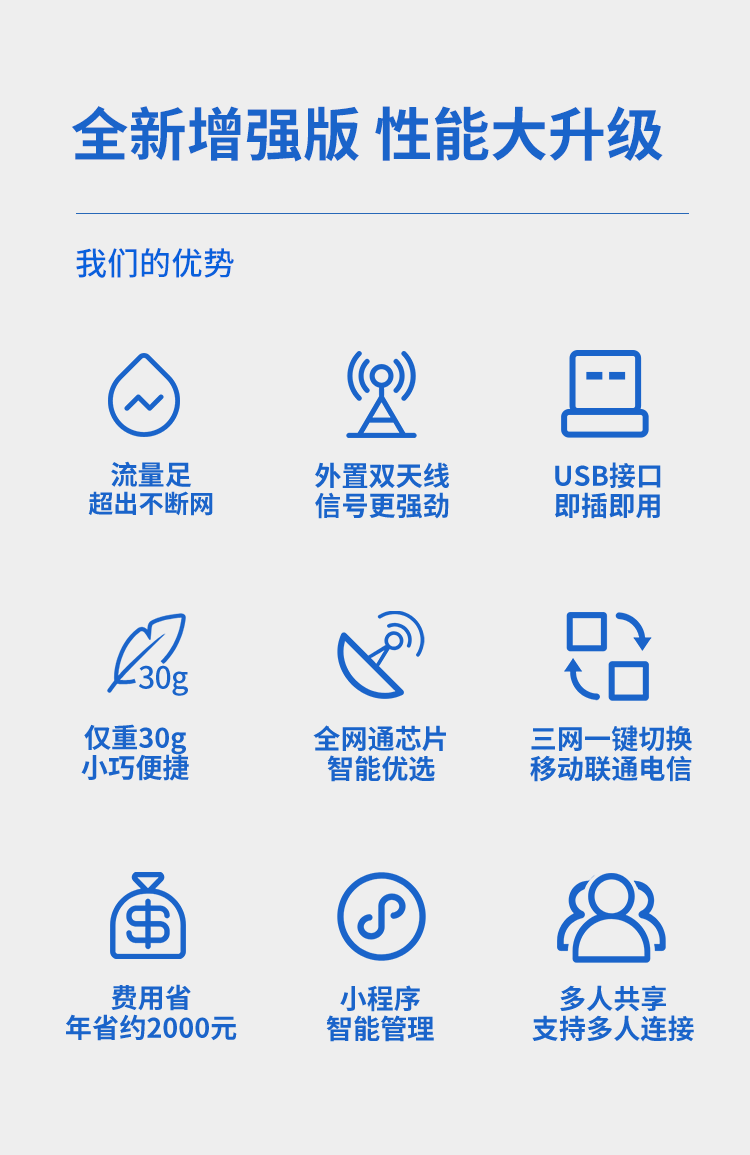 全新增强版 性能大升级

我们的优势

流量足
超出不断网

外置双天线
信号更强劲

USB接口
即插即用

30g

仅重30g
小巧便捷

全网通芯片
智能优选

三网一键切换
移动联通电信

费用省
年省约2000元

小程序
智能管理

多人共享
支持多人连接