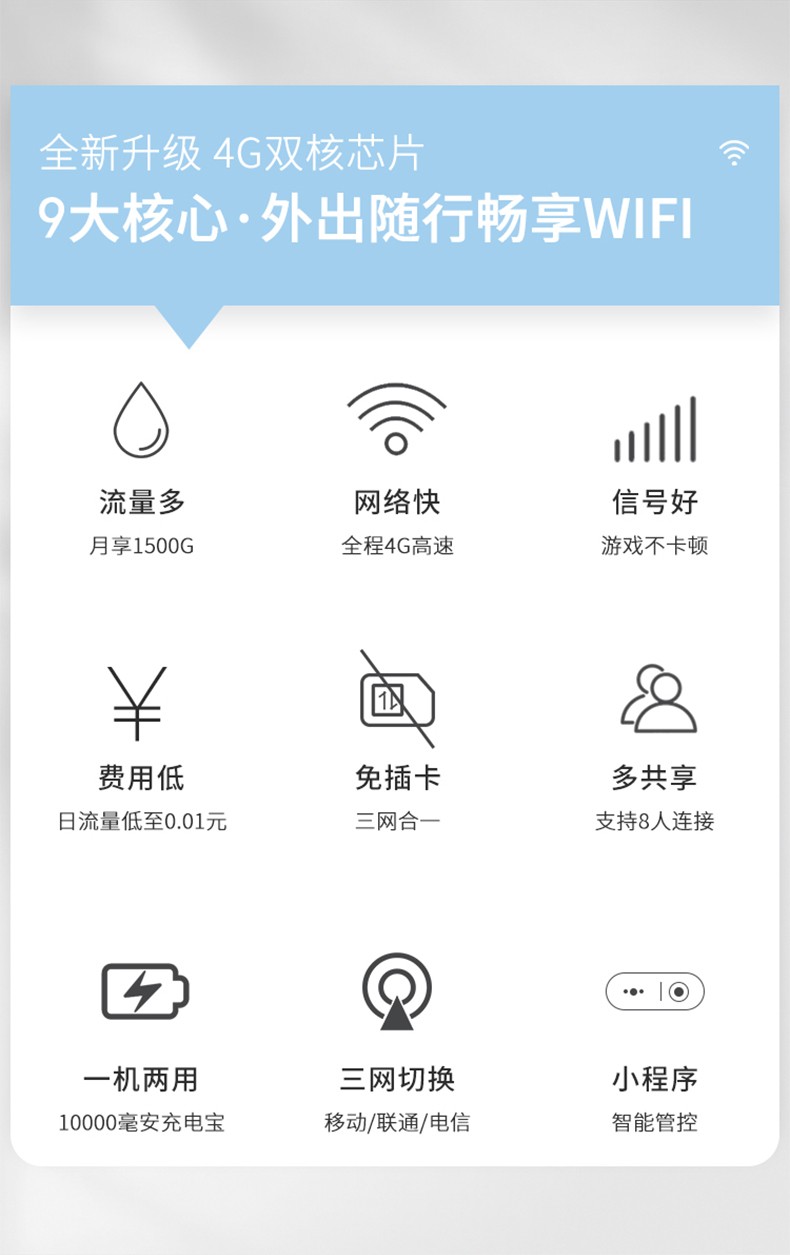 全新升级 4G双核芯片

9大核心·外出随行畅享WIFI

流量多
月享1500G

网络快
全程4G高速

信号好
游戏不卡顿

费用低
日流量低至0.01元

免插卡
三网合一

多共享
支持8人连接

一机两用
10000毫安充电宝

三网切换
移动/联通/电信

小程序
智能管控