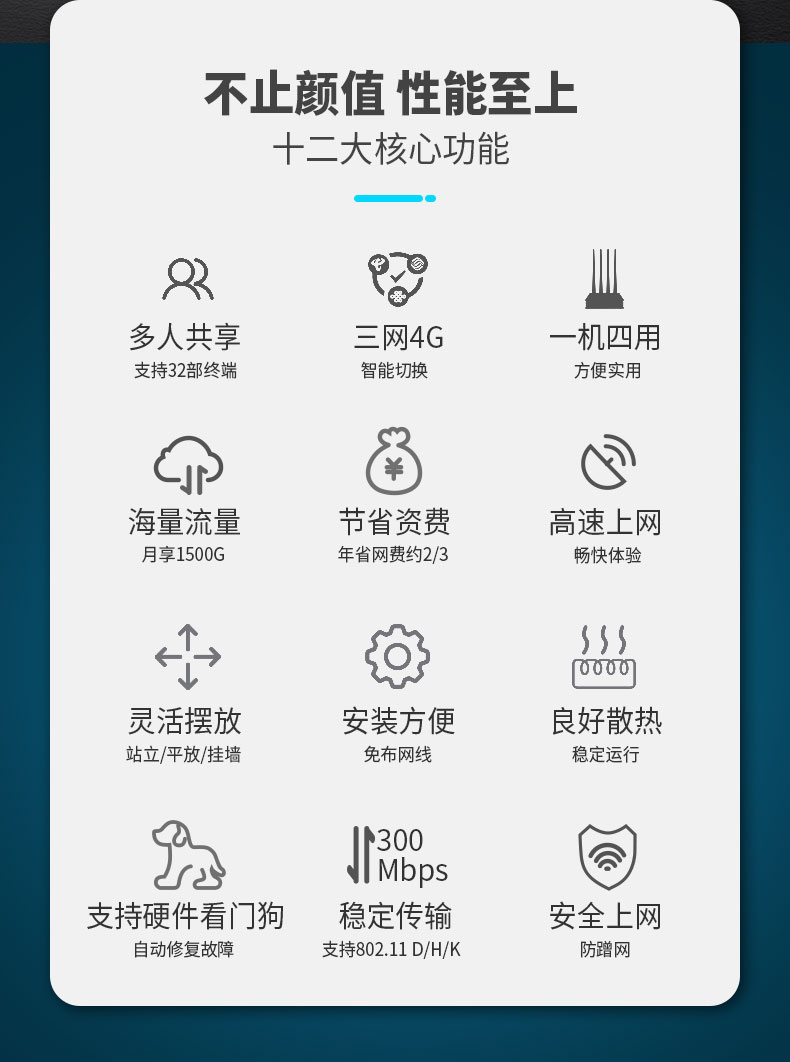 不止颜值 性能至上
十二大核心功能

多人共享
支持32部终端

三网4G
智能切换

一机四用
方便实用

海量流量
月享1500G

节省资费
年省网费约2/3

高速上网
畅快体验

灵活摆放
站立/平放/挂墙

安装方便
免布网线

良好散热
稳定运行

支持硬件看门狗
自动修复故障

300
Mbps
稳定传输
支持802.11 D/H/K

安全上网
防蹭网