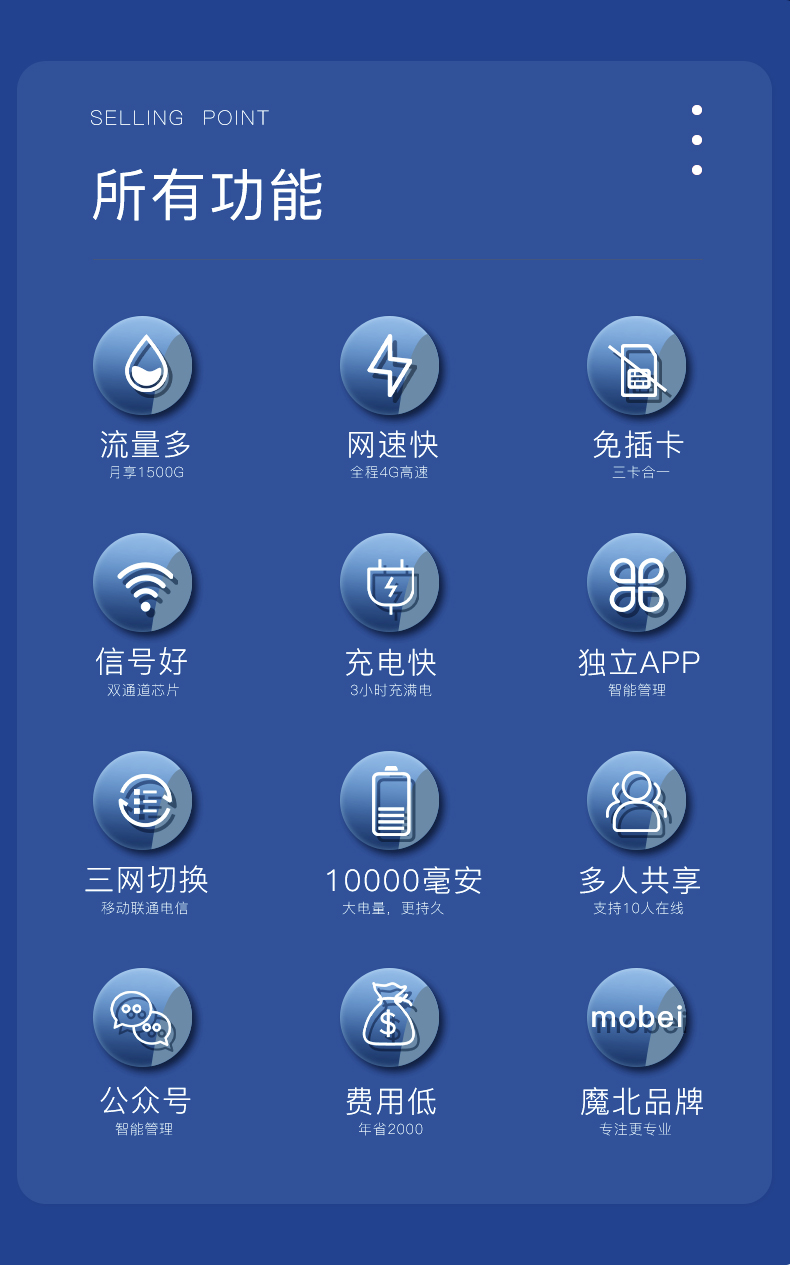 SELLING POINT

所有功能

流量多
月享1500G

网速快
全程4G高速

免插卡
三卡合一

信号好
双通道芯片

充电快
3小时充满电

独立APP
智能管理

三网切换
移动联通电信

10000毫安
大电量，更持久

多人共享
支持10人在线

公众号
智能管理

费用低
年省2000

mobei
魔北品牌
专注更专业