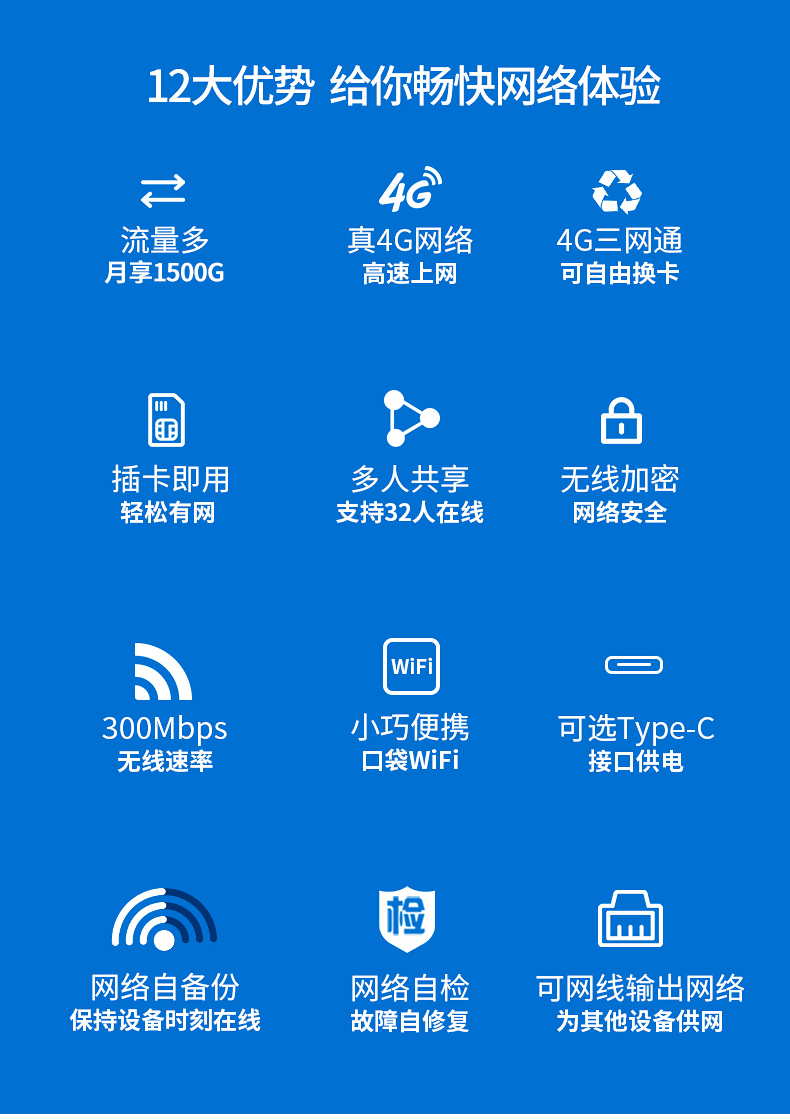 12大优势 给你畅快网络体验

流量多
月享1500G

4G

真4G网络
高速上网

4G三网通
可自由换卡

插卡即用
轻松有网

多人共享
支持32人在线

无线加密
网络安全

300Mbps
无线速率

WiFi

小巧便携
口袋WiFi

可选Type-C
接口供电

网络自备份
保持设备时刻在线

检

网络自检
故障自修复

可网线输出网络
为其他设备供网