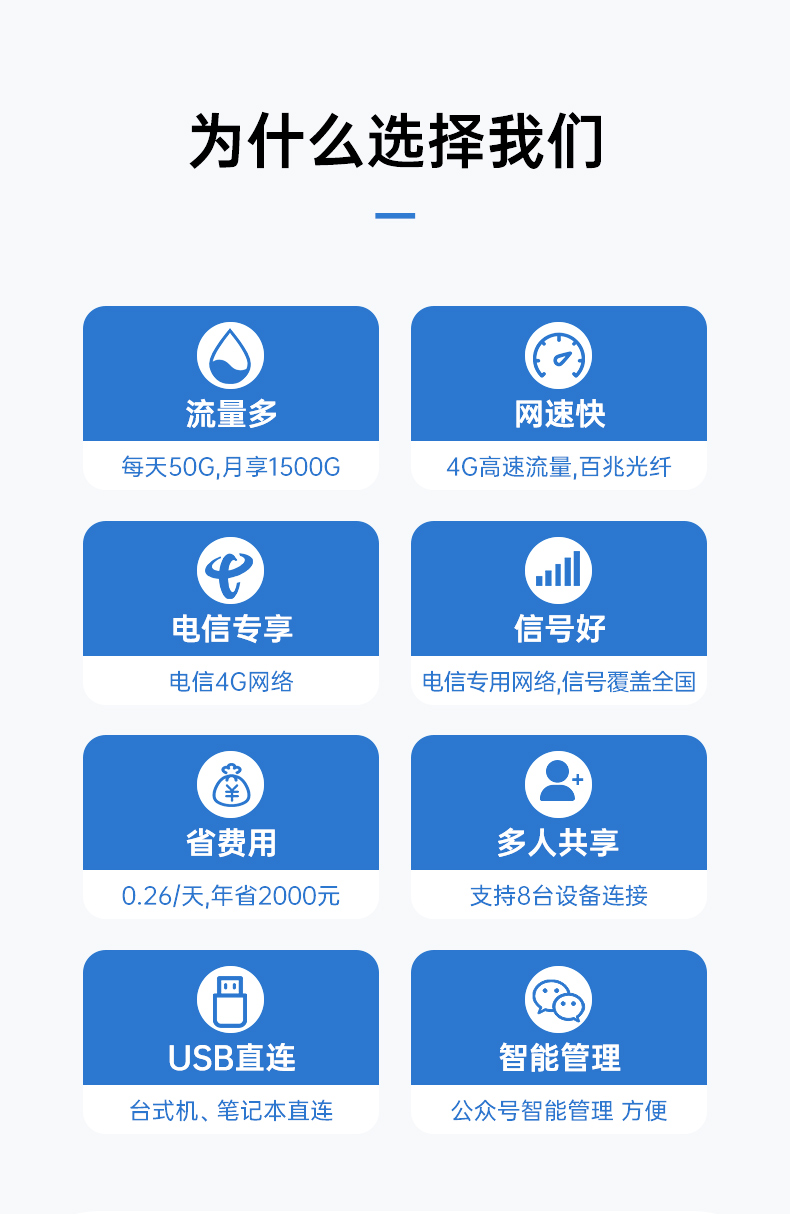 为什么选择我们

流量多

每天50G,月享1500G

网速快

4G高速流量,百兆光纤

电信专享

电信4G网络

信号好

电信专用网络,信号覆盖全国

省费用

0.26/天,年省2000元

多人共享

支持8台设备连接

USB直连

台式机、笔记本直连

智能管理

公众号智能管理 方便