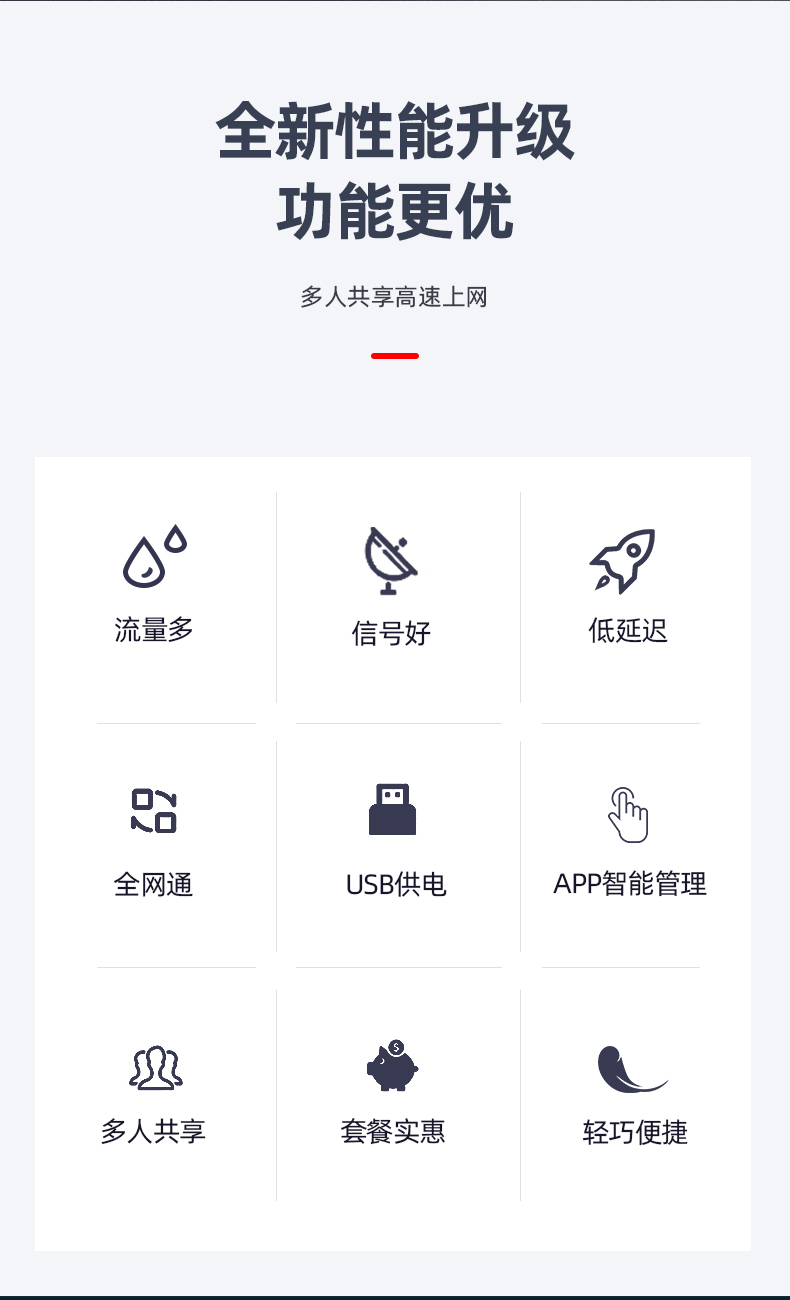 全新性能升级
功能更优

多人共享高速上网

流量多

信号好

低延迟

全网通

USB供电

APP智能管理

多人共享

套餐实惠

轻巧便捷