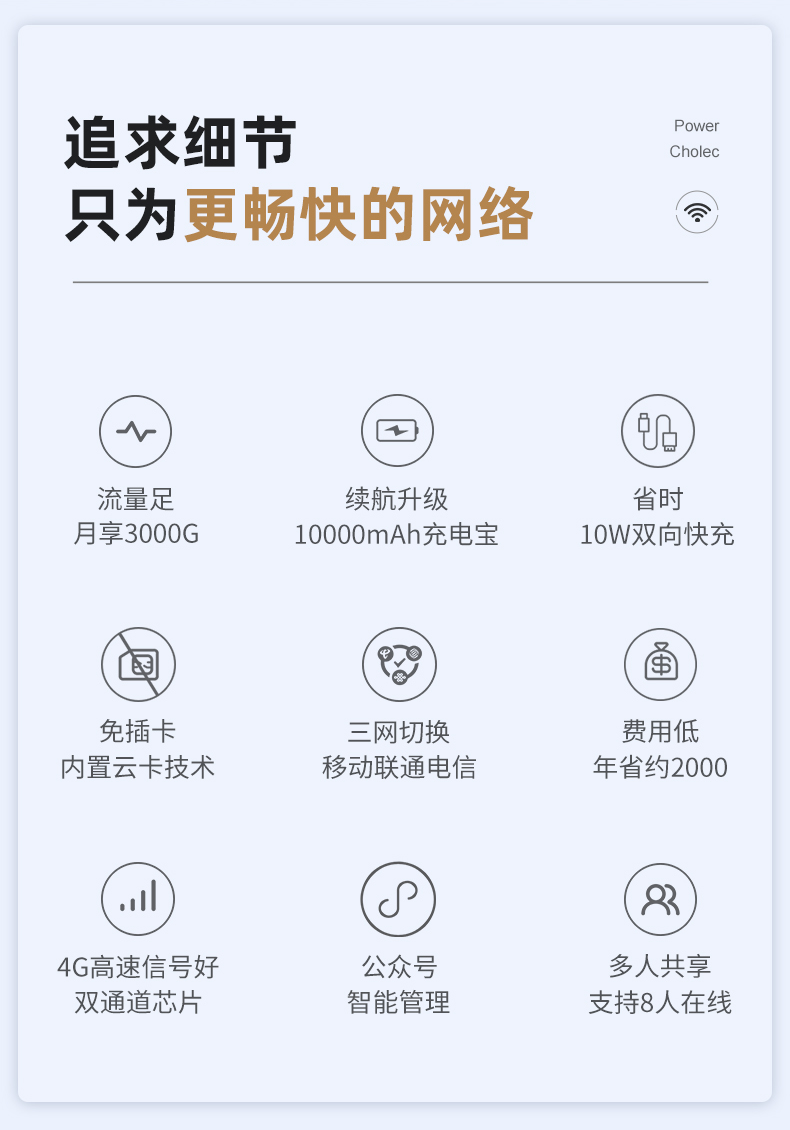 追求细节
只为更畅快的网络

Power
Cholec

流量足
月享3000G

续航升级
10000mAh充电宝

省时
10W双向快充

免插卡
内置云卡技术

三网切换
移动联通电信

费用低
年省约2000

4G高速信号好
双通道芯片

公众号
智能管理

多人共享
支持8人在线