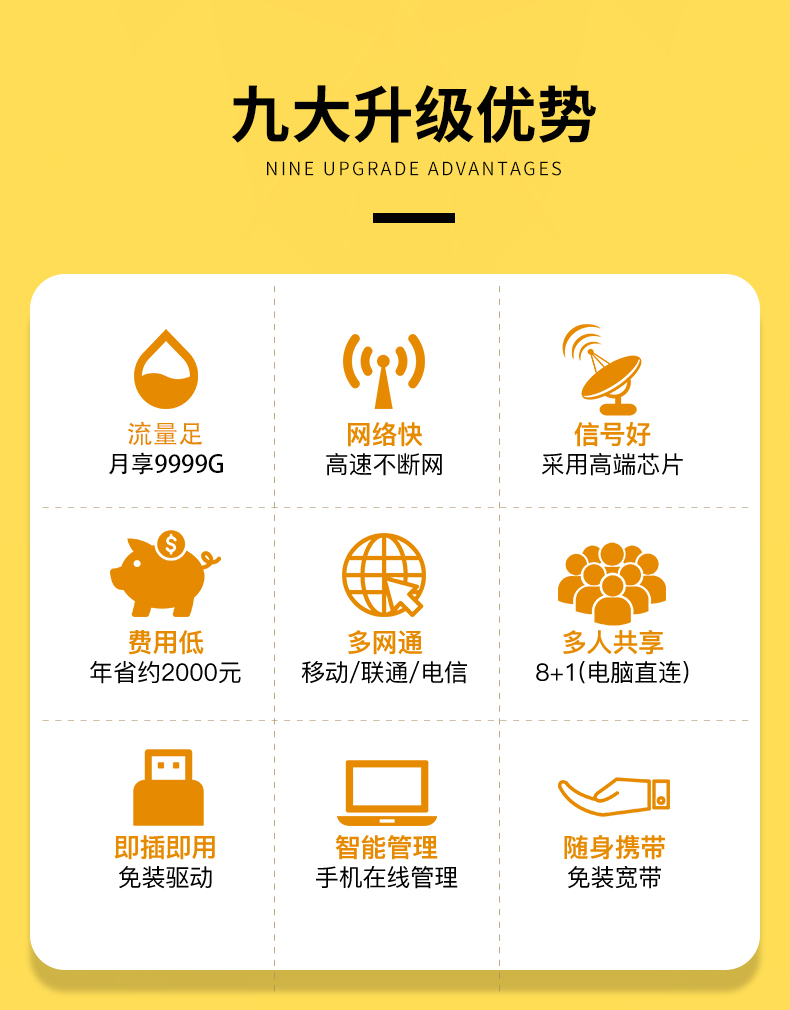 九大升级优势

NINE UPGRADE ADVANTAGES

流量足
月享9999G

网络快
高速不断网

信号好
采用高端芯片

费用低
年省约2000元

多网通
移动/联通/电信

多人共享
8+1(电脑直连)

即插即用
免装驱动

智能管理
手机在线管理

随身携带
免装宽带