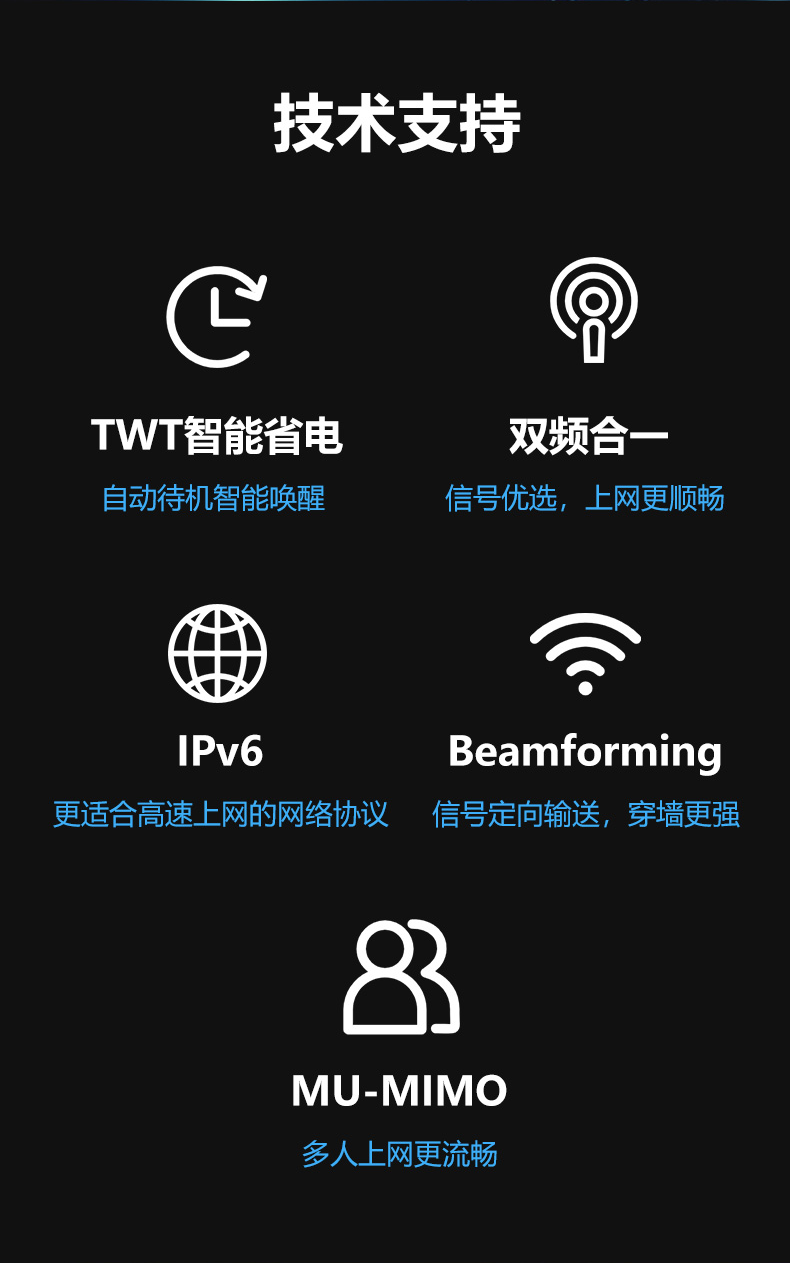 技术支持

TWT智能省电
自动待机智能唤醒

双频合一
信号优选，上网更顺畅

IPv6
更适合高速上网的网络协议

Beamforming
信号定向输送，穿墙更强

MU-MIMO
多人上网更流畅