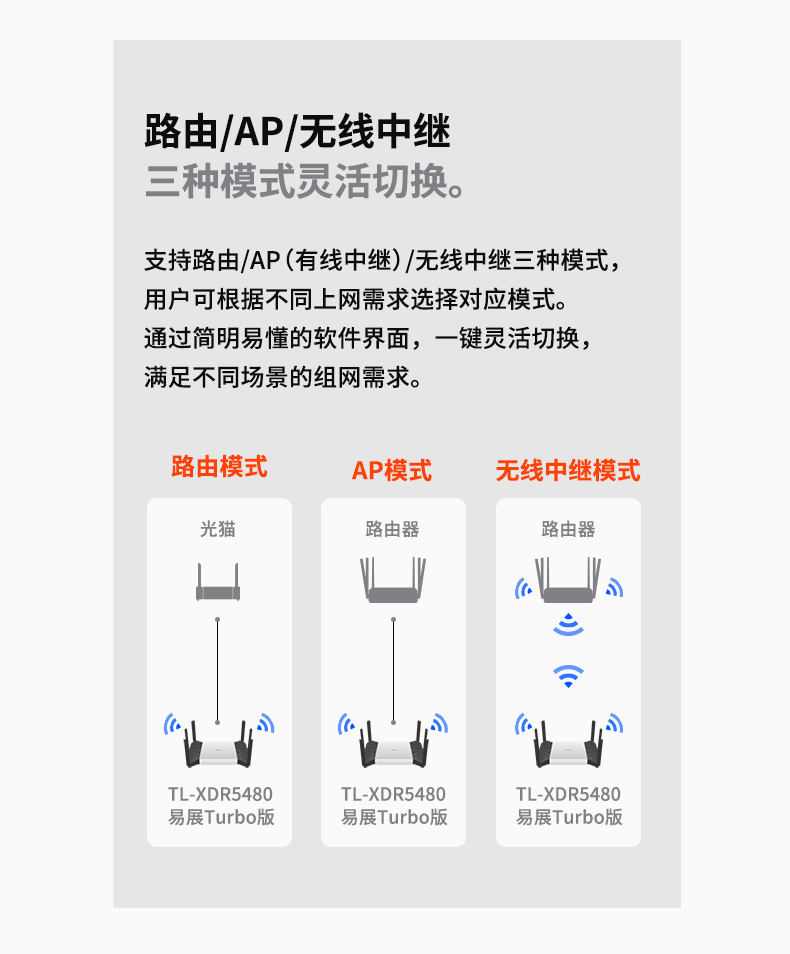 路由/AP/无线中继
三种模式灵活切换。

支持路由/AP(有线中继)/无线中继三种模式，用户可根据不同上网需求选择对应模式。通过简明易懂的软件界面，一键灵活切换，满足不同场景的组网需求。

路由模式

光猫

TL-XDR5480
易展Turbo版

AP模式

路由器

TL-XDR5480
易展Turbo版

无线中继模式

路由器

TL-XDR5480
易展Turbo版