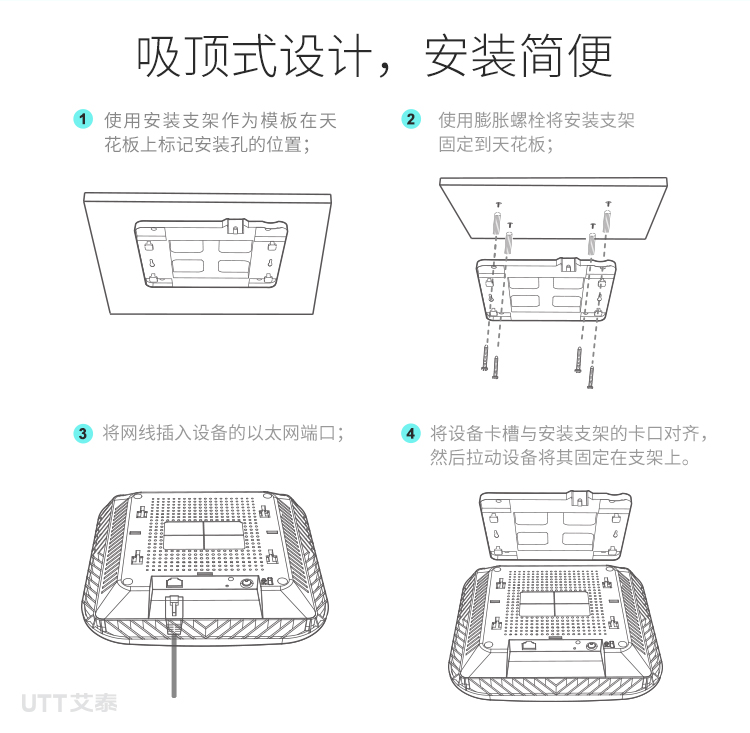 吸顶式设计，安装简便

1 使用安装支架作为模板在天花板上标记安装孔的位置；

2 使用膨胀螺栓将安装支架固定到天花板；

3 将网线插入设备的以太网端口；

4 将设备卡槽与安装支架的卡口对齐，然后拉动设备将其固定在支架上。

UTT艾泰