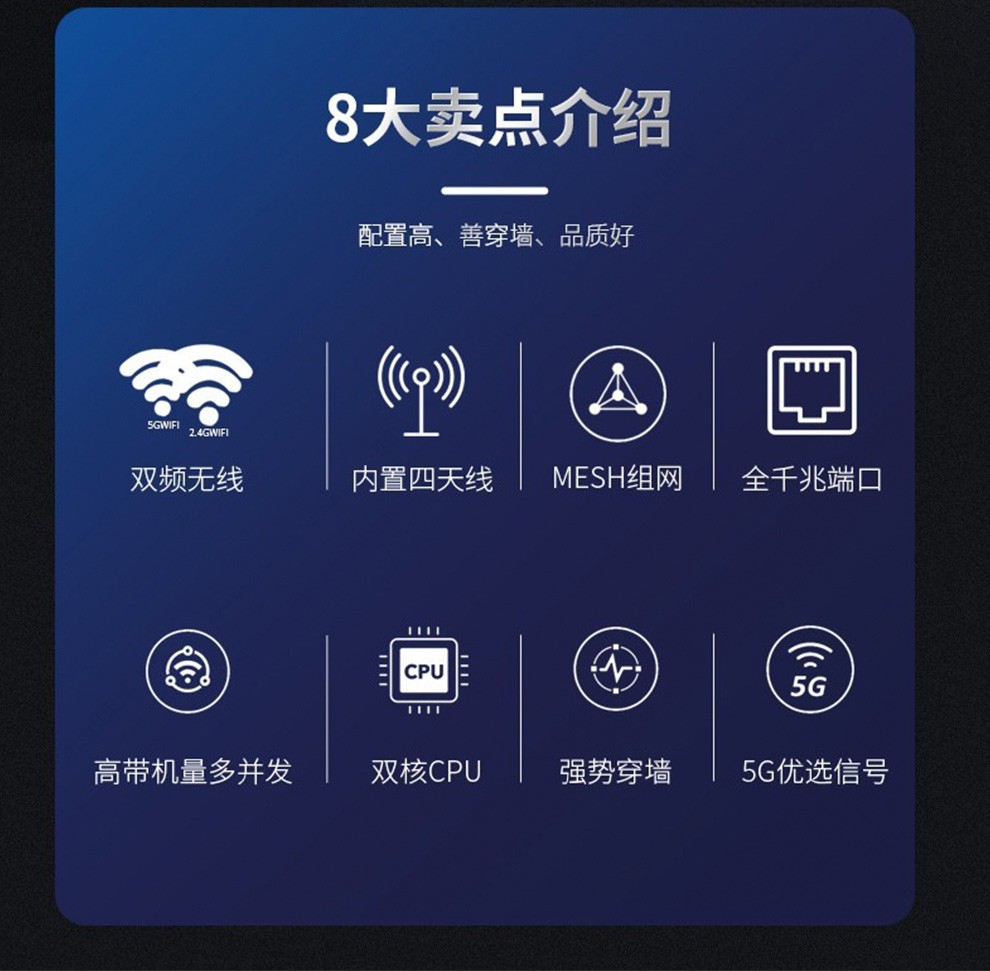 8大卖点介绍

配置高、善穿墙、品质好

5GWIFI 2.4GWIFI

双频无线

内置四天线

MESH组网

全千兆端口

高带机量多并发

CPU

双核CPU

强势穿墙

5G

5G优选信号