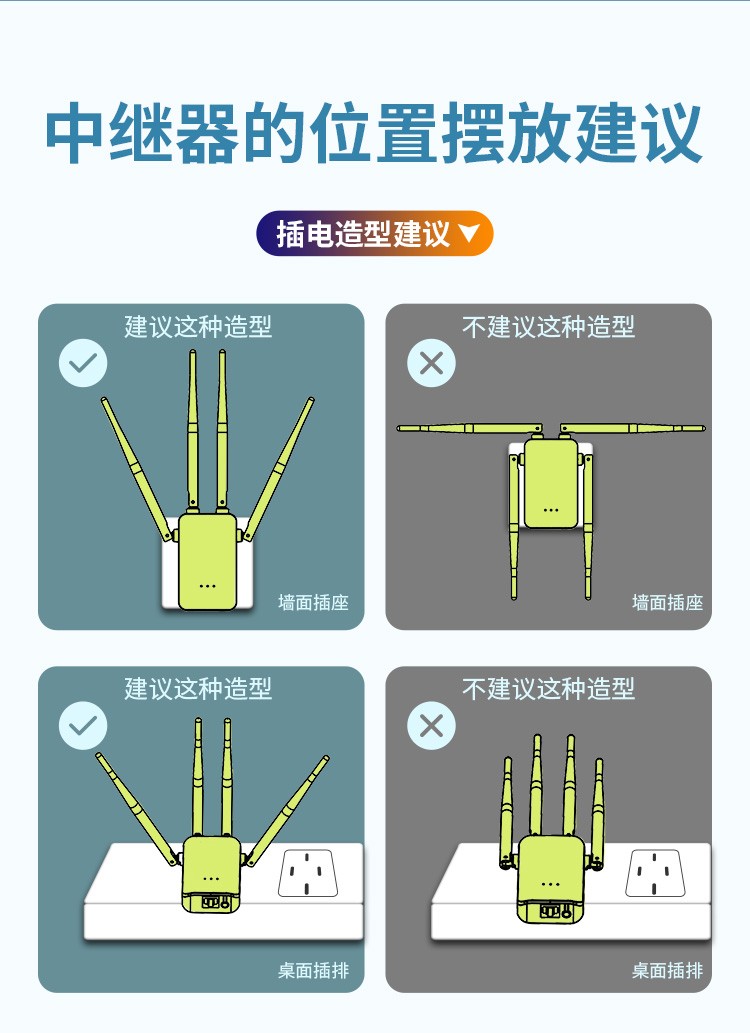 中继器的位置摆放建议

插电造型建议

建议这种造型

墙面插座

不建议这种造型

墙面插座

建议这种造型

桌面插排

不建议这种造型

桌面插排