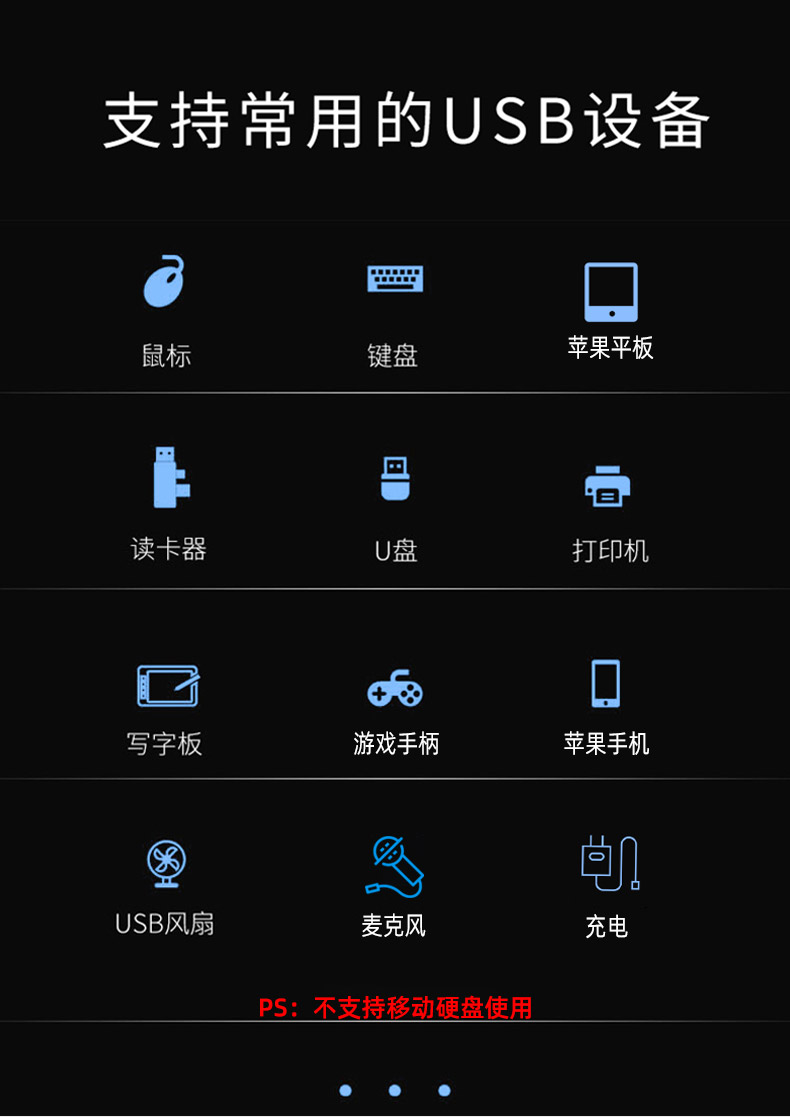 支持常用的USB设备

鼠标

键盘

苹果平板

读卡器

U盘

打印机

写字板

游戏手柄

苹果手机

USB风扇

麦克风

充电

PS：不支持移动硬盘使用