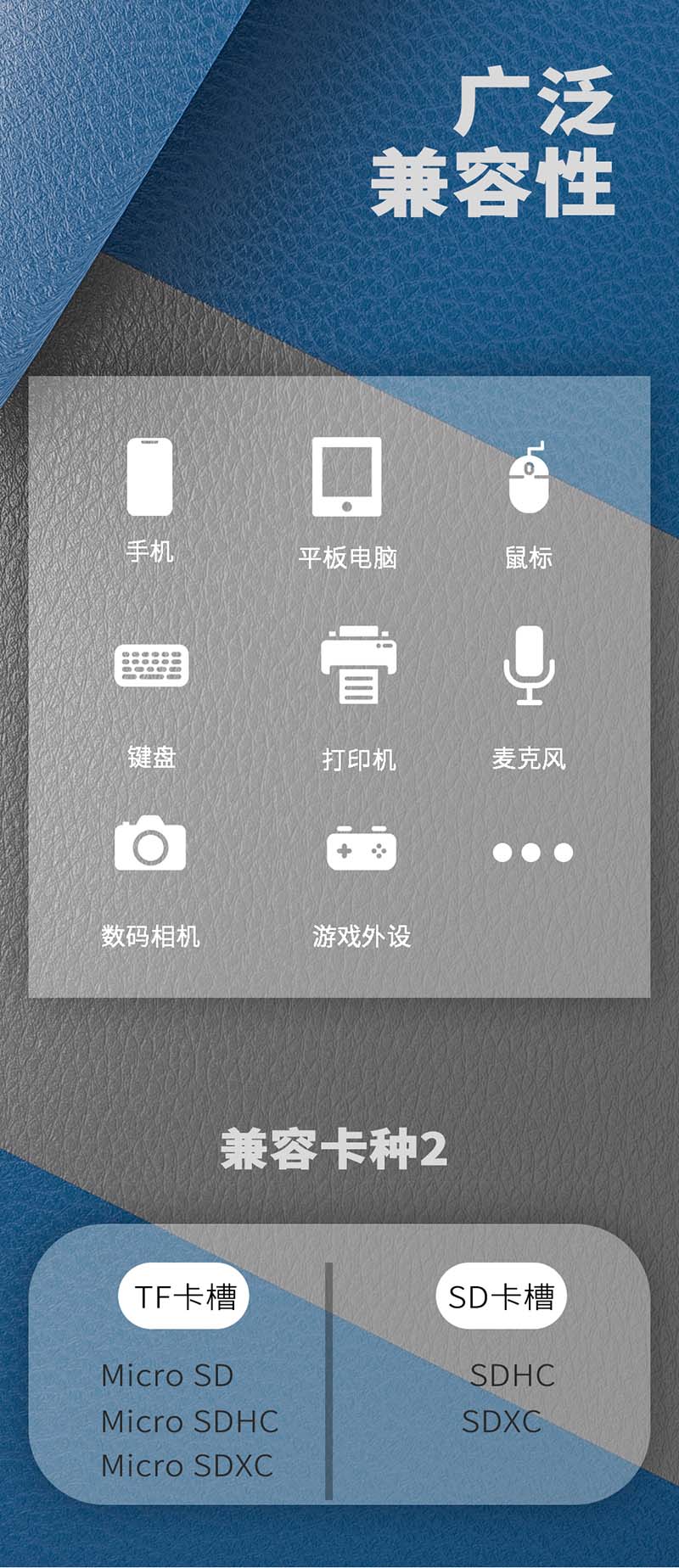 广泛
兼容性

手机

平板电脑

鼠标

键盘

打印机

麦克风

数码相机

游戏外设

兼容卡种2

TF卡槽

Micro SD
Micro SDHC
Micro SDXC

SD卡槽

SDHC
SDXC