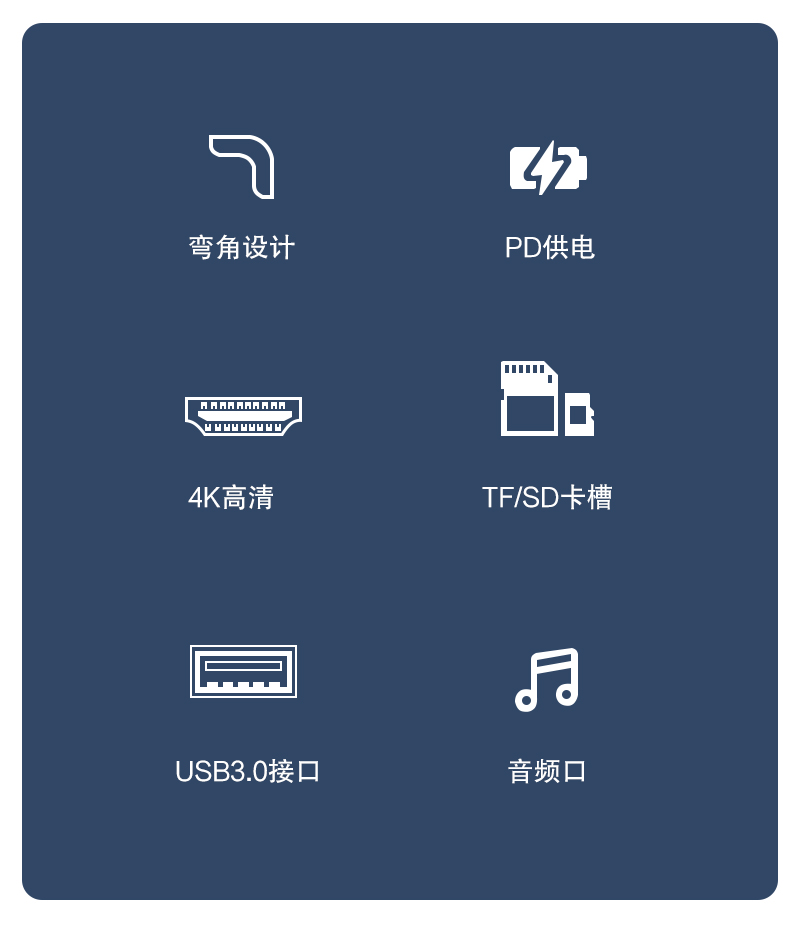 弯角设计

PD供电

4K高清

TF/SD卡槽

USB3.0接口

音频口