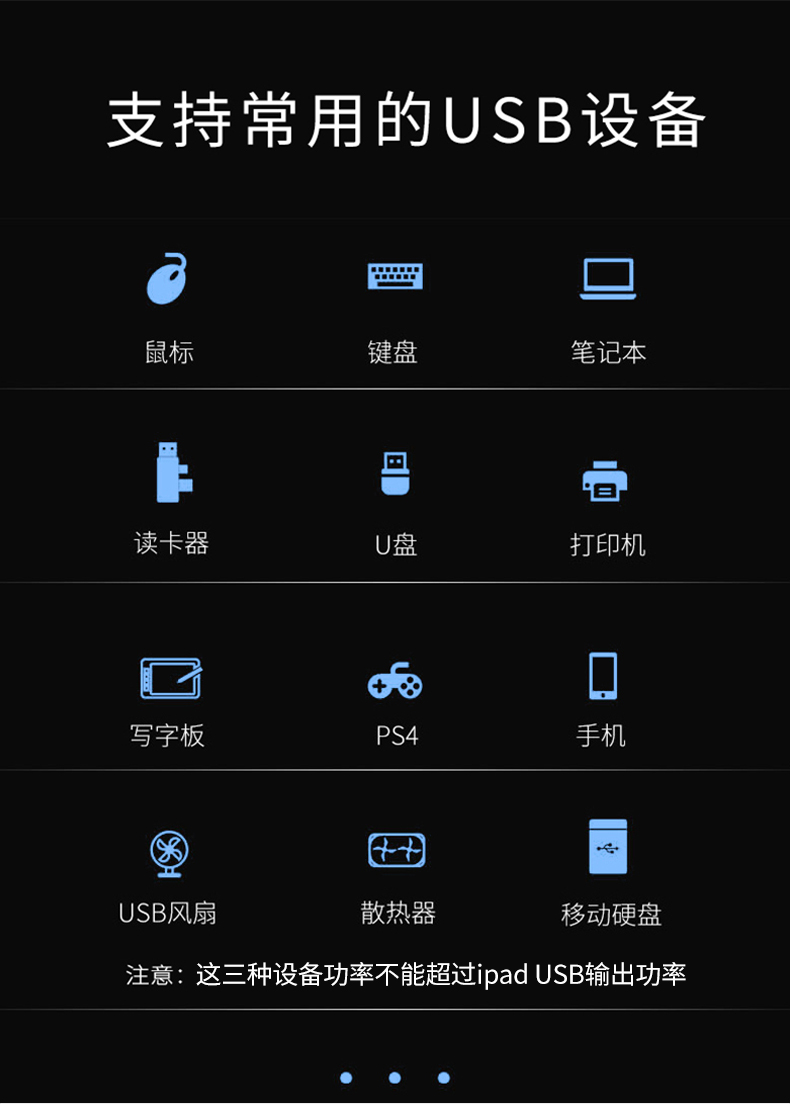 支持常用的USB设备

鼠标

键盘

笔记本

读卡器

U盘

打印机

写字板

PS4

手机

USB风扇

散热器

移动硬盘

注意：这三种设备功率不能超过ipad USB输出功率