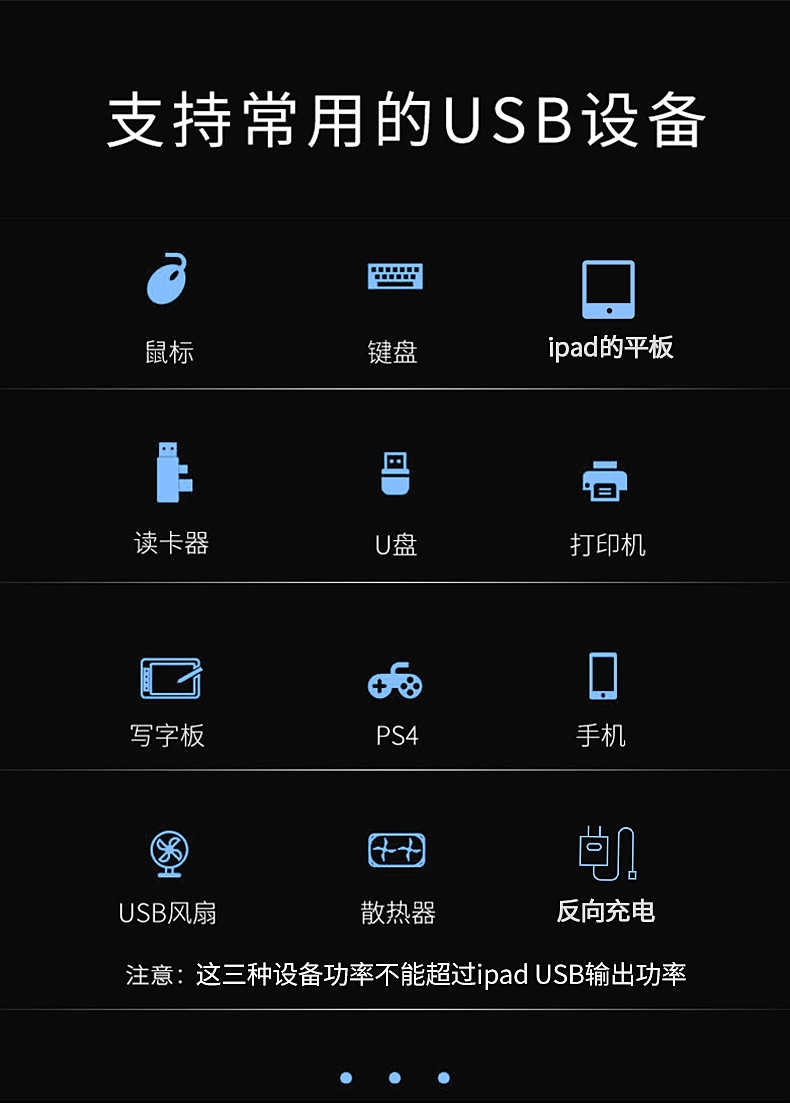 支持常用的USB设备

鼠标

键盘

ipad的平板

读卡器

U盘

打印机

写字板

PS4

手机

USB风扇

散热器

反向充电

注意：这三种设备功率不能超过ipad USB输出功率