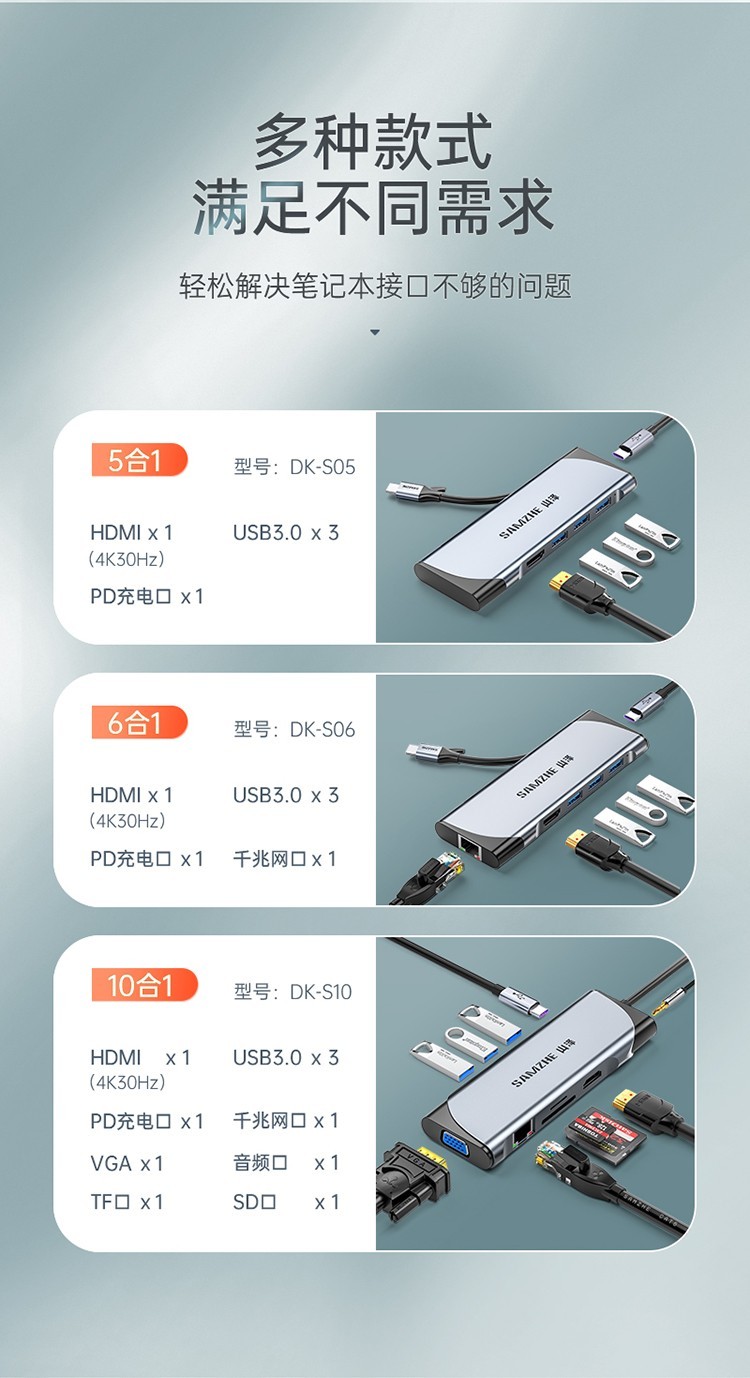 多种款式
满足不同需求

轻松解决笔记本接口不够的问题

5合1
型号：DK-S05
HDMI x 1
(4K30Hz)
USB3.0 x 3
PD充电口 x 1

SAMZHE 山泽

6合1
型号：DK-S06
HDMI x 1
(4K30Hz)
USB3.0 x 3
PD充电口 x 1
千兆网口 x 1

SAMZHE 山泽

10合1
型号：DK-S10
HDMI x 1
(4K30Hz)
USB3.0 x 3
PD充电口 x 1
千兆网口 x 1
VGA x 1
音频口 x 1
TF口 x 1
SD口 x 1

SAMZHE 山泽