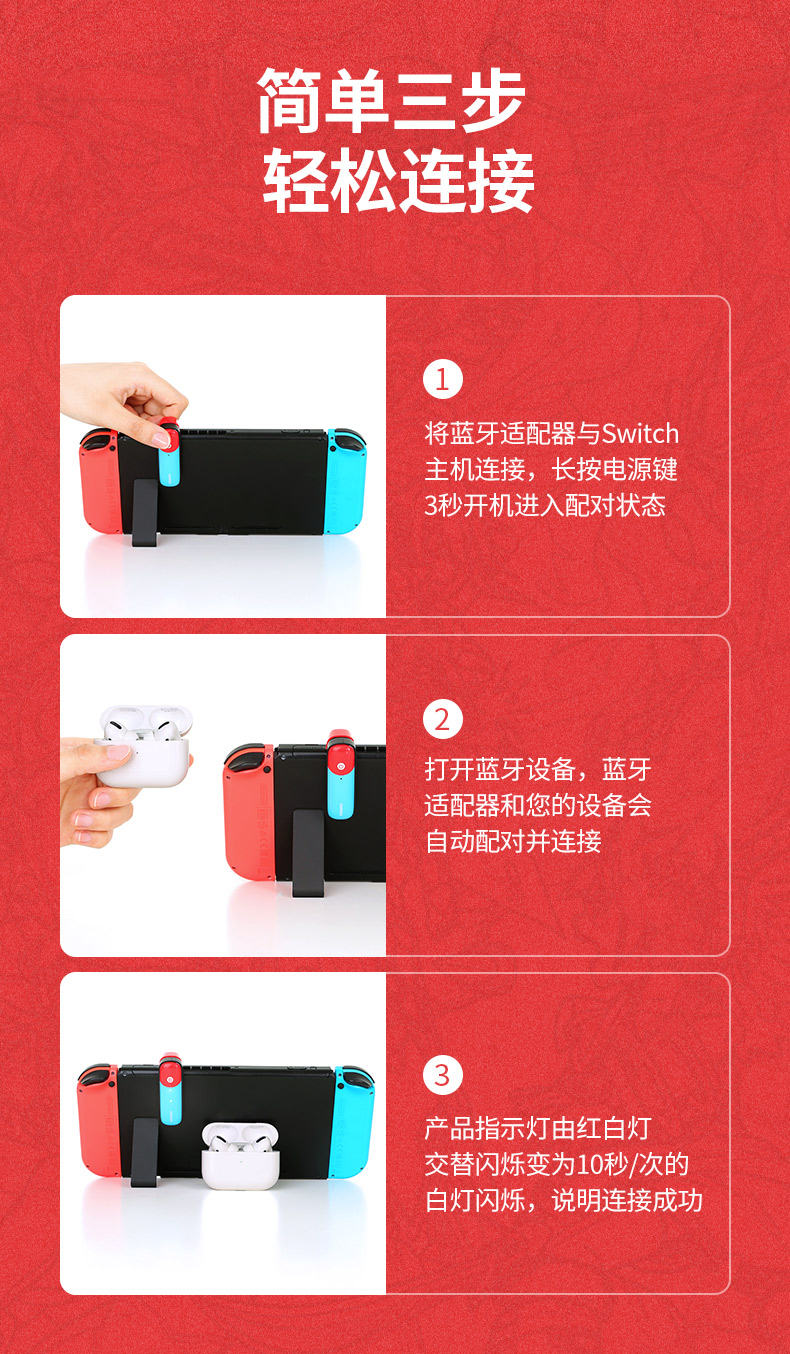 简单三步
轻松连接

1

将蓝牙适配器与Switch主机连接，长按电源键3秒开机进入配对状态

2

打开蓝牙设备，蓝牙适配器和您的设备会自动配对并连接

3

产品指示灯由红白灯交替闪烁变为10秒/次的白灯闪烁，说明连接成功