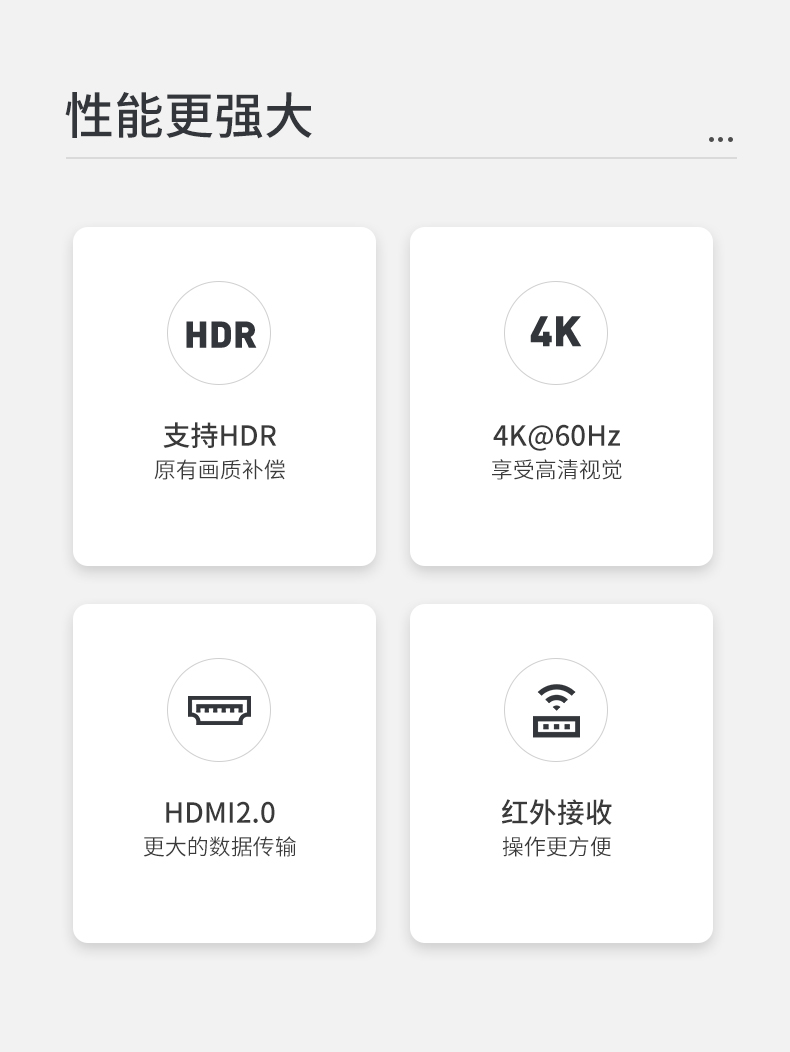 性能更强大

...

HDR

支持HDR
原有画质补偿

4K

4K@60Hz
享受高清视觉

HDMI2.0
更大的数据传输

红外接收
操作更方便