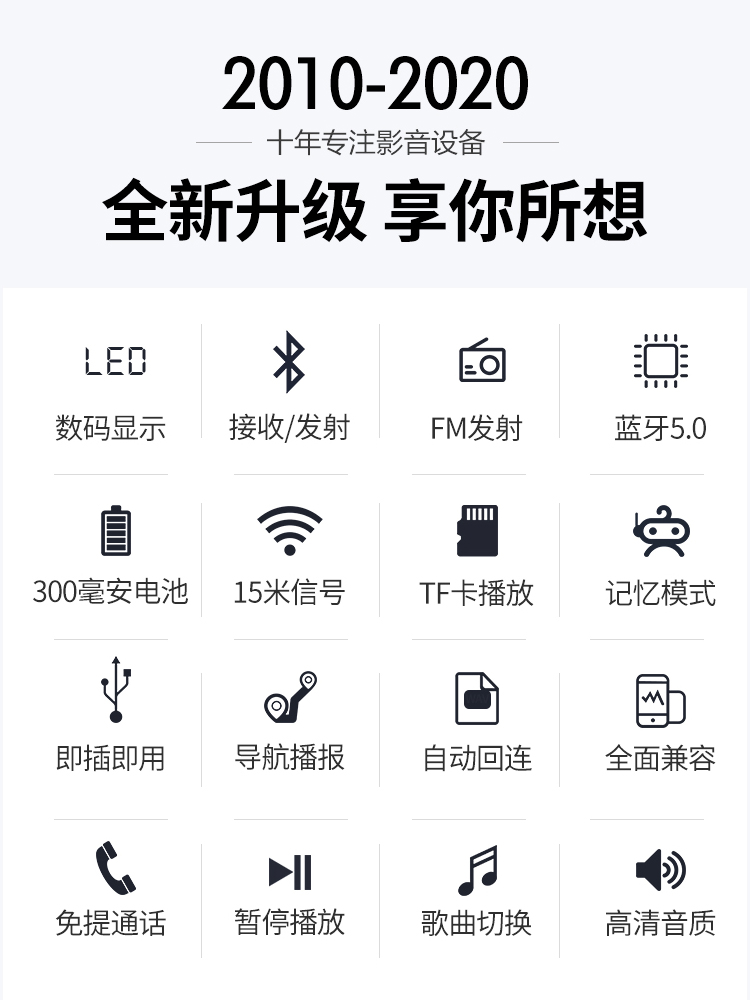 2010-2020

十年专注影音设备

全新升级 享你所想

LED
数码显示

接收/发射

FM发射

蓝牙5.0

300毫安电池

15米信号

TF卡播放

记忆模式

即插即用

导航播报

自动回连

全面兼容

免提通话

暂停播放

歌曲切换

高清音质