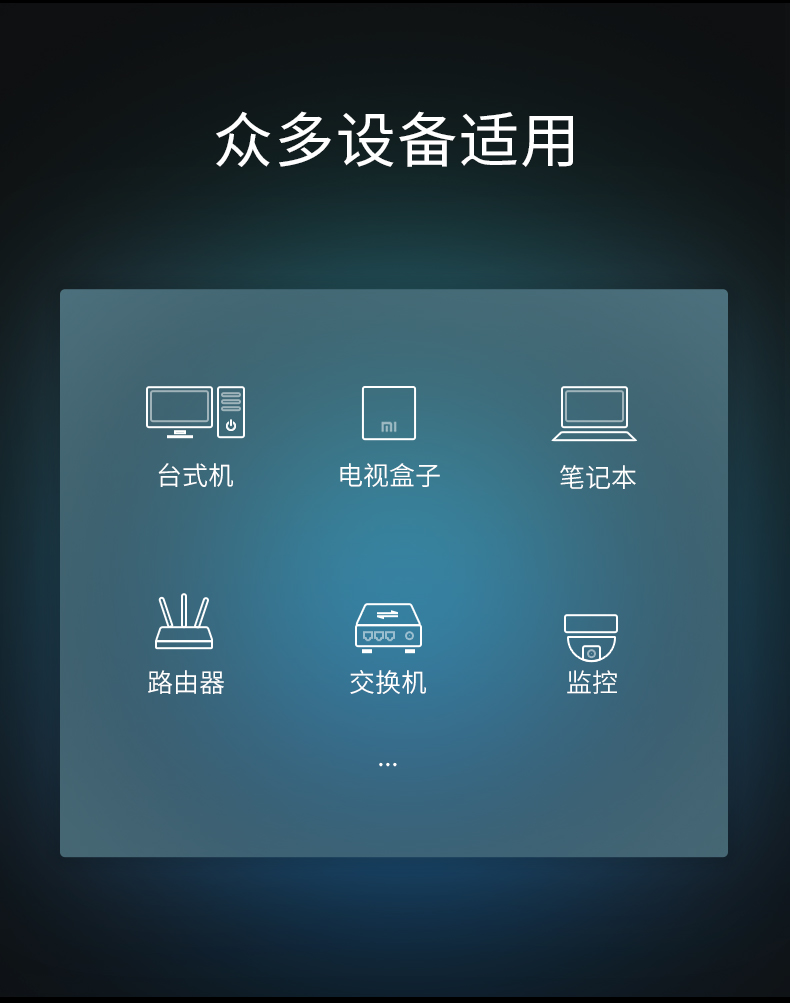 众多设备适用

台式机 电视盒子 笔记本

路由器 交换机 监控

...