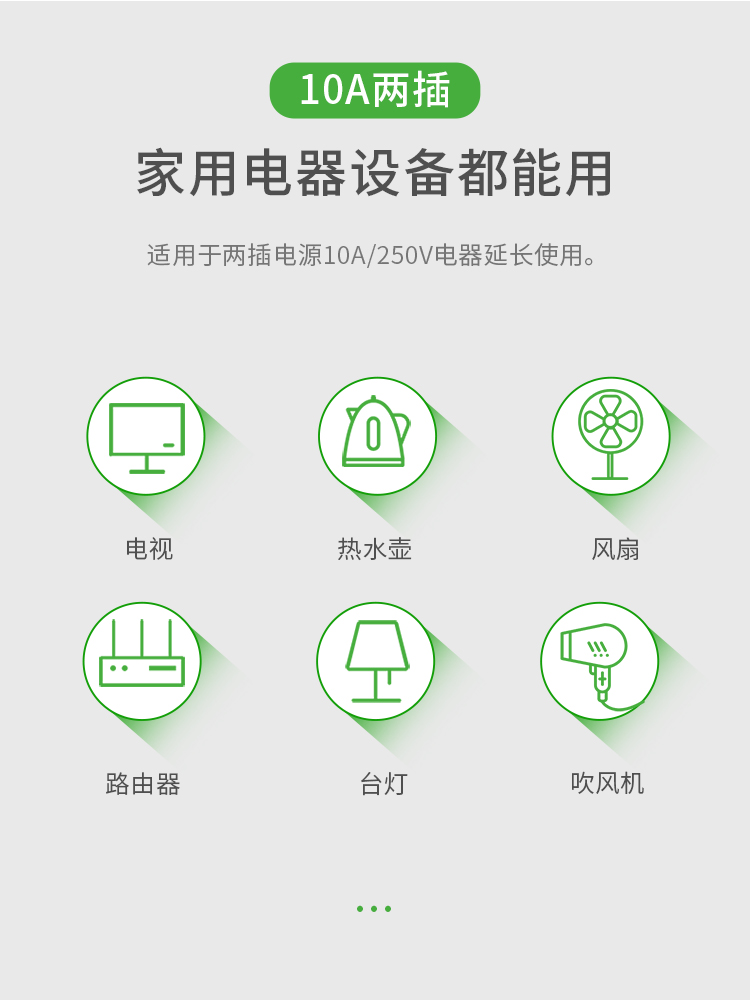 10A两插

家用电器设备都能用

适用于两插电源10A/250V电器延长使用。

电视

热水壶

风扇

路由器

台灯

吹风机

...