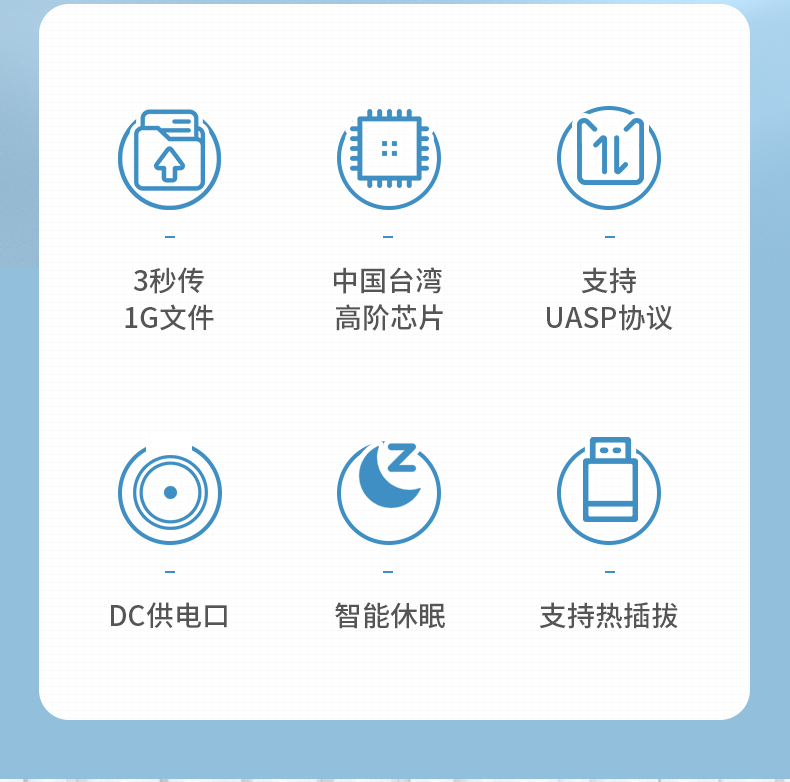 -

3秒传
1G文件

-

中国台湾
高阶芯片

-

支持
UASP协议

-

DC供电口

-

智能休眠

-

支持热插拔