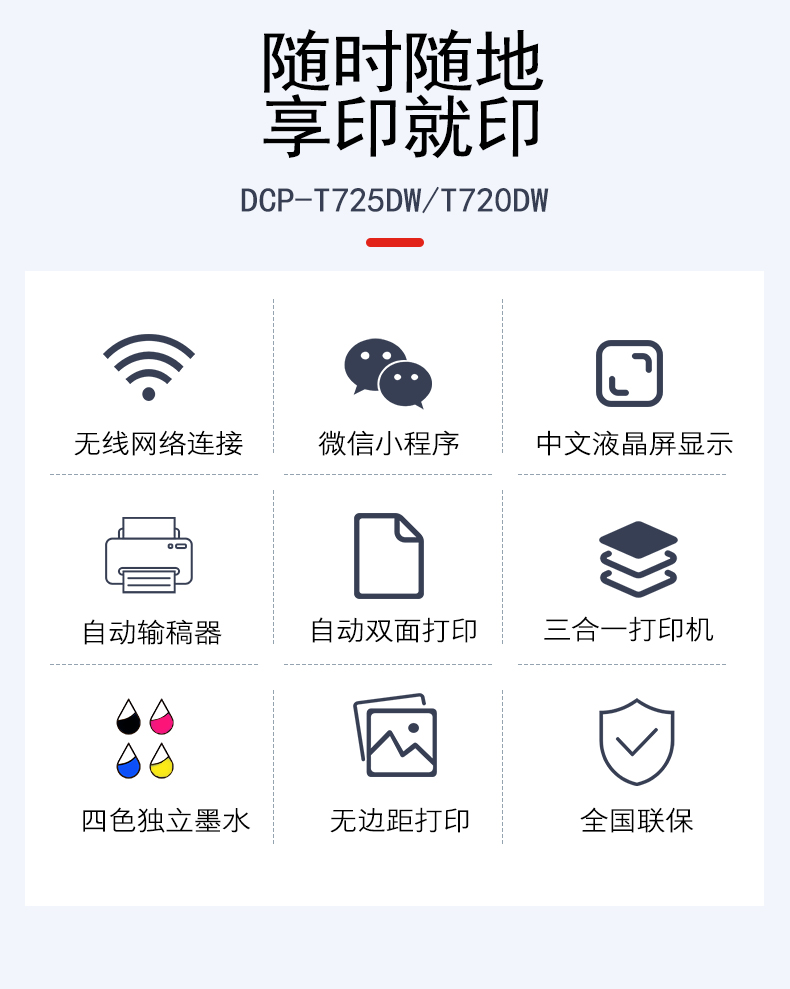 随时随地
享印就印

DCP-T725DW/T720DW

无线网络连接

微信小程序

中文液晶屏显示

自动输稿器

自动双面打印

三合一打印机

四色独立墨水

无边距打印

全国联保