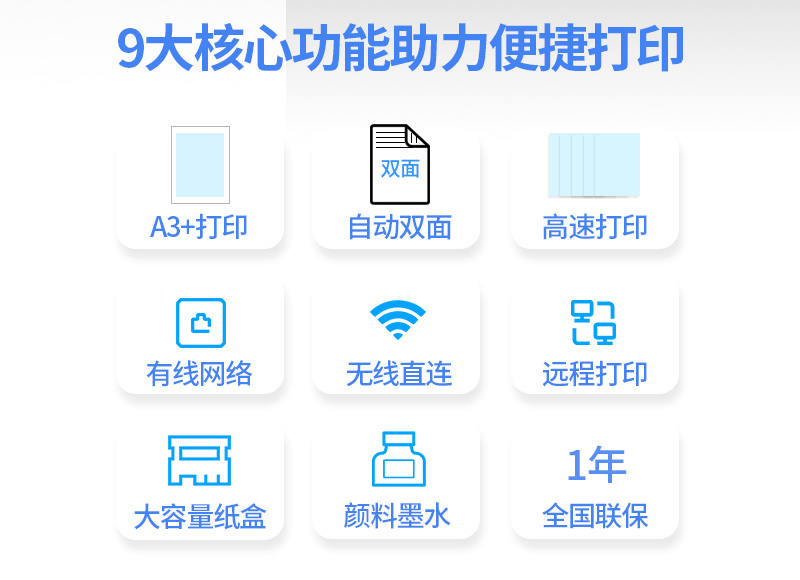 9大核心功能助力便捷打印

A3+打印

双面

自动双面

高速打印

有线网络

无线直连

远程打印

大容量纸盒

颜料墨水

1年

全国联保