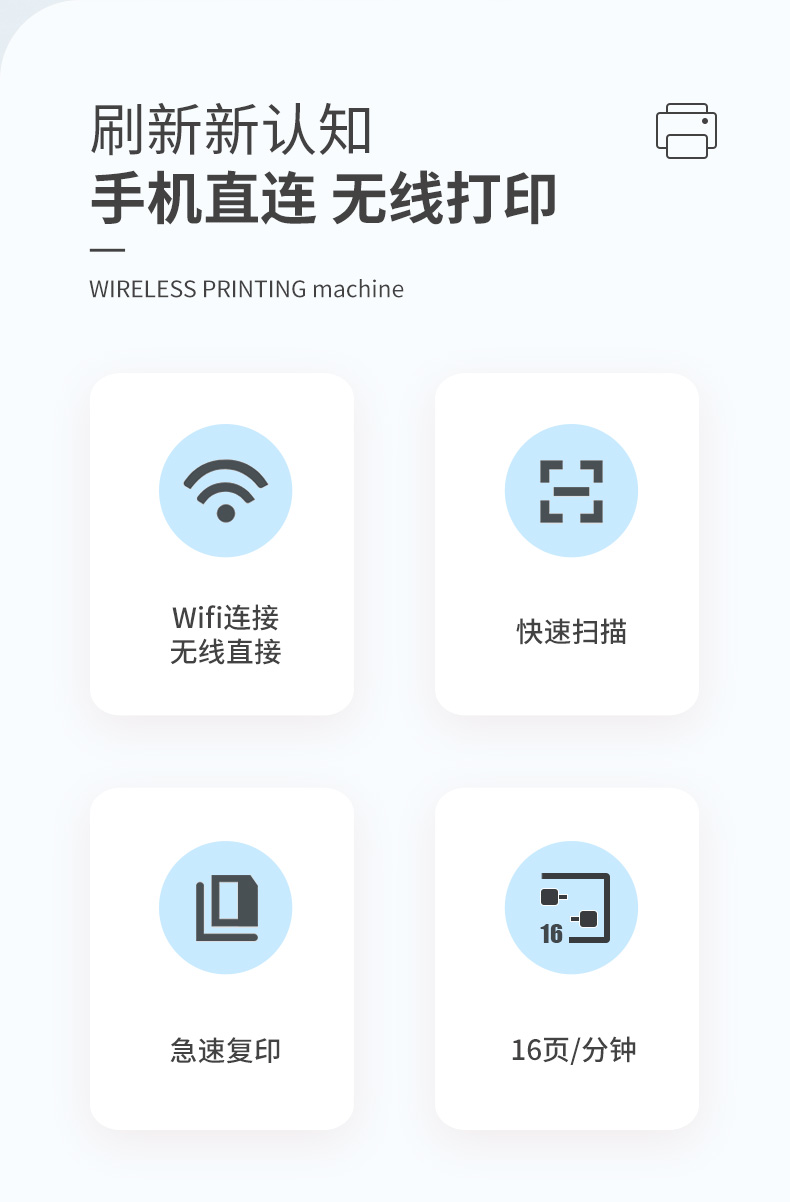 刷新新认知
手机直连 无线打印

WIRELESS PRINTING machine

Wifi连接
无线直接

快速扫描

急速复印

16
16页/分钟