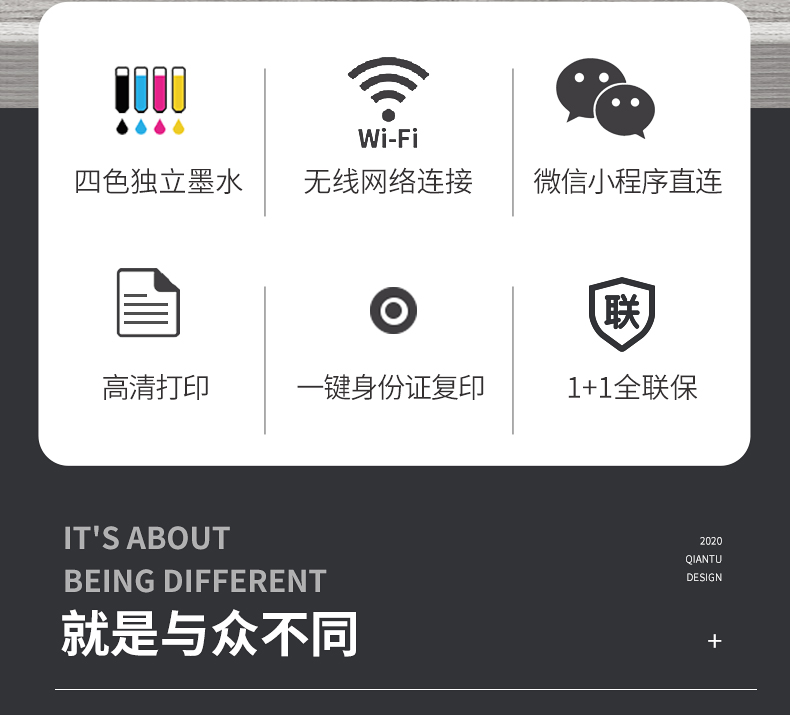 四色独立墨水

Wi-Fi
无线网络连接

微信小程序直连

高清打印

一键身份证复印

联
1+1全联保

IT'S ABOUT
BEING DIFFERENT
就是与众不同

2020
QIANTU
DESIGN

+