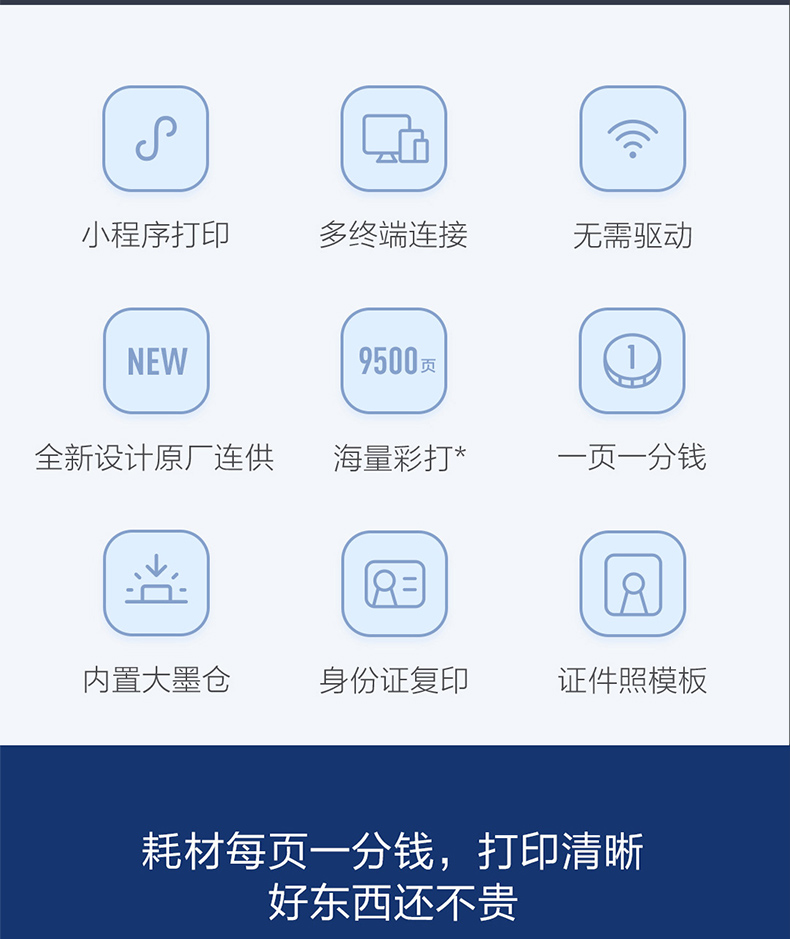 小程序打印

多终端连接

无需驱动

NEW

全新设计原厂连供

9500页

海量彩打*

1

一页一分钱

内置大墨仓

身份证复印

证件照模板

耗材每页一分钱，打印清晰
好东西还不贵