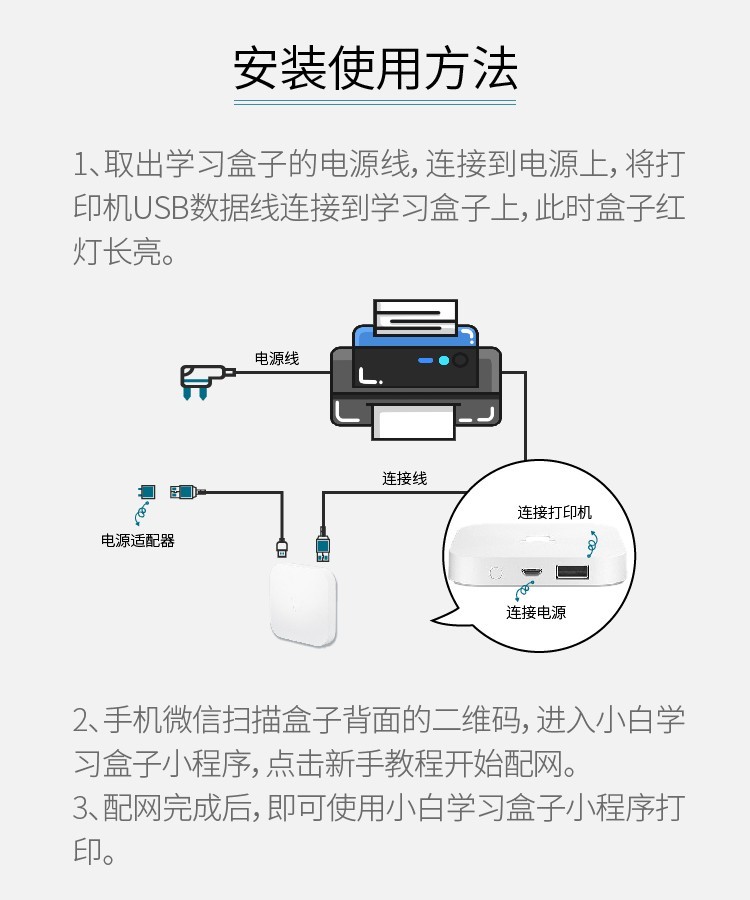 安装使用方法

1、取出学习盒子的电源线，连接到电源上，将打印机USB数据线连接到学习盒子上，此时盒子红灯长亮。

电源线

连接线

电源适配器

连接打印机

连接电源

2、手机微信扫描盒子背面的二维码，进入小白学习盒子小程序，点击新手教程开始配网。
3、配网完成后，即可使用小白学习盒子小程序打印。