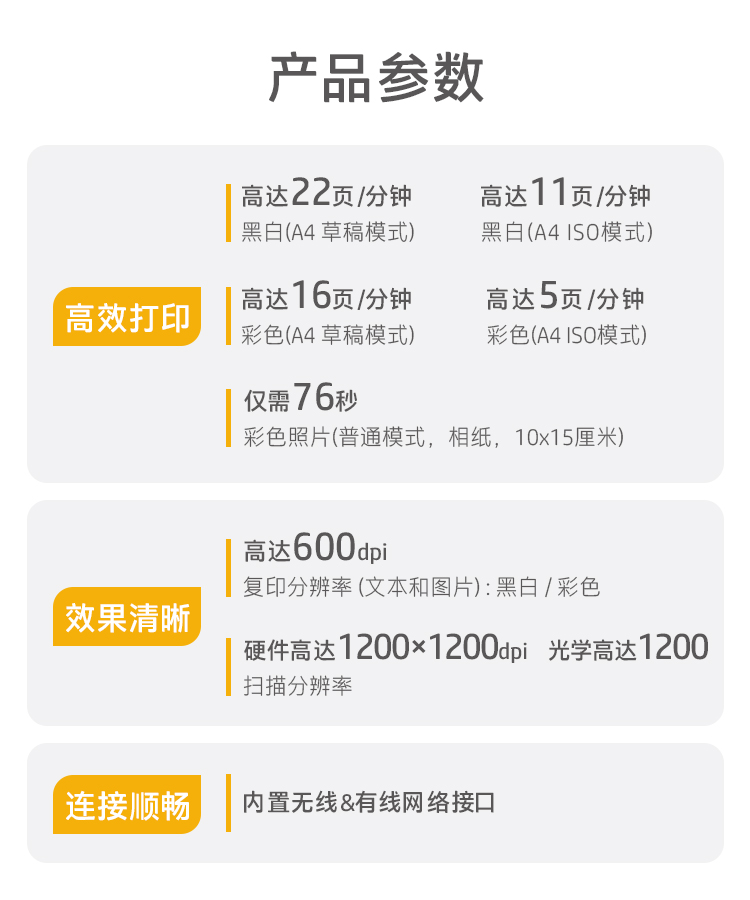 产品参数

高效打印

高达22页/分钟
黑白(A4草稿模式)

高达11页/分钟
黑白(A4 ISO模式)

高达16页/分钟
彩色(A4草稿模式)

高达5页/分钟
彩色(A4 ISO模式)

仅需76秒
彩色照片(普通模式，相纸，10x15厘米)

效果清晰

高达600dpi
复印分辨率(文本和图片):黑白/彩色

硬件高达1200×1200dpi  光学高达1200
扫描分辨率

连接顺畅

内置无线&有线网络接口