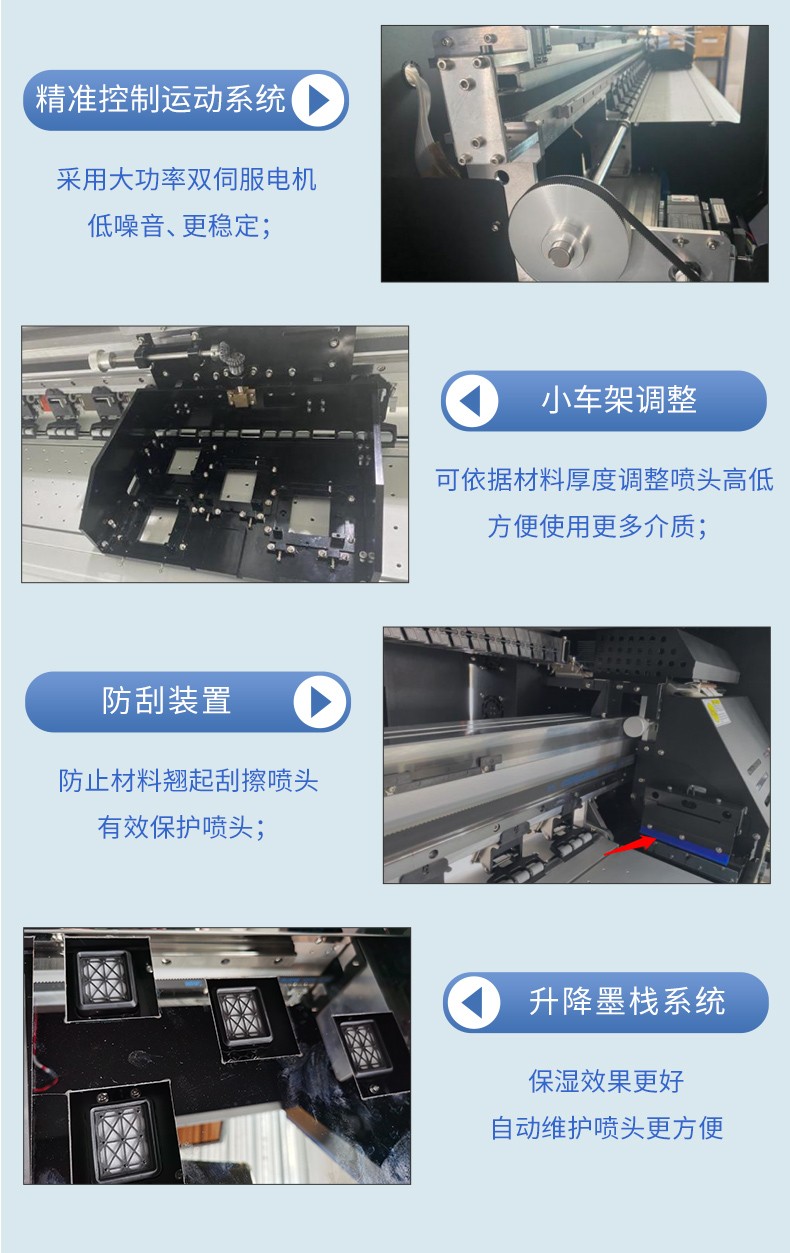 精准控制运动系统

采用大功率双伺服电机
低噪音、更稳定；

小车架调整

可依据材料厚度调整喷头高低
方便使用更多介质；

防刮装置

防止材料翘起刮擦喷头
有效保护喷头；

升降墨栈系统

保湿效果更好
自动维护喷头更方便