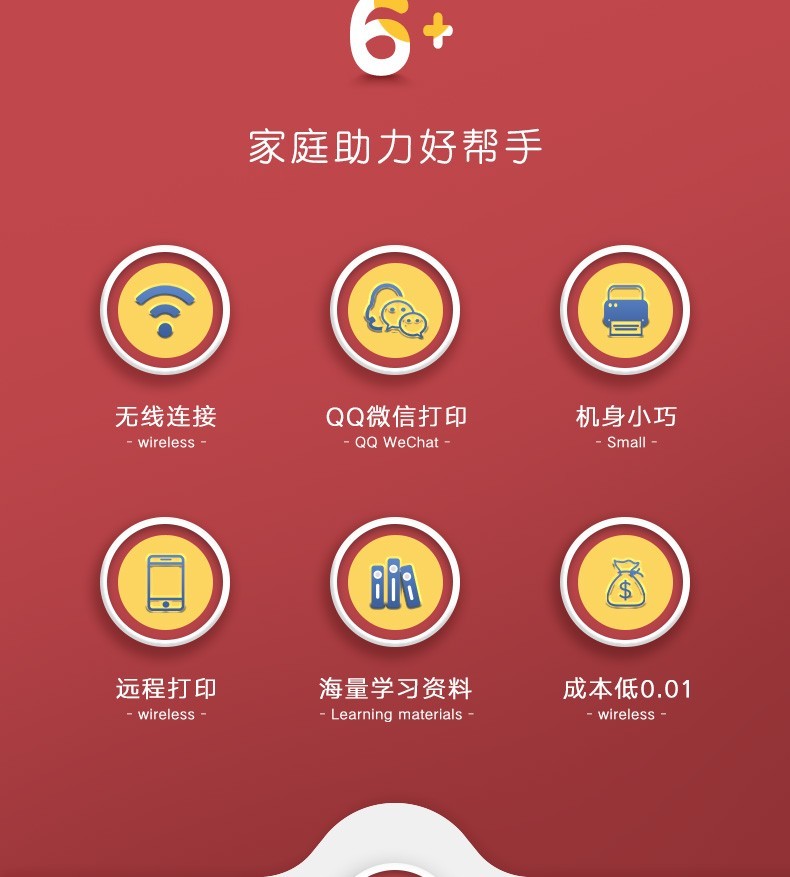 6+

家庭助力好帮手

无线连接
- wireless -

QQ微信打印
- QQ WeChat -

机身小巧
- Small -

远程打印
- wireless -

海量学习资料
- Learning materials -

成本低0.01
- wireless -