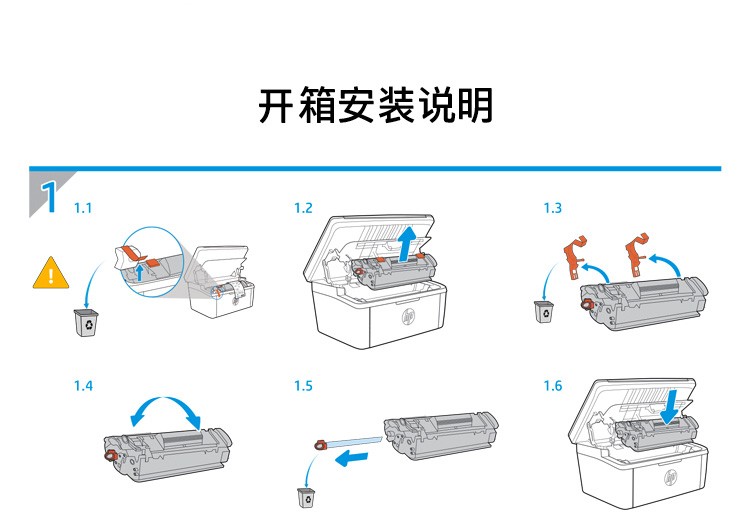 开箱安装说明

1

1.1

1.2

1.3

1.4

1.5

1.6