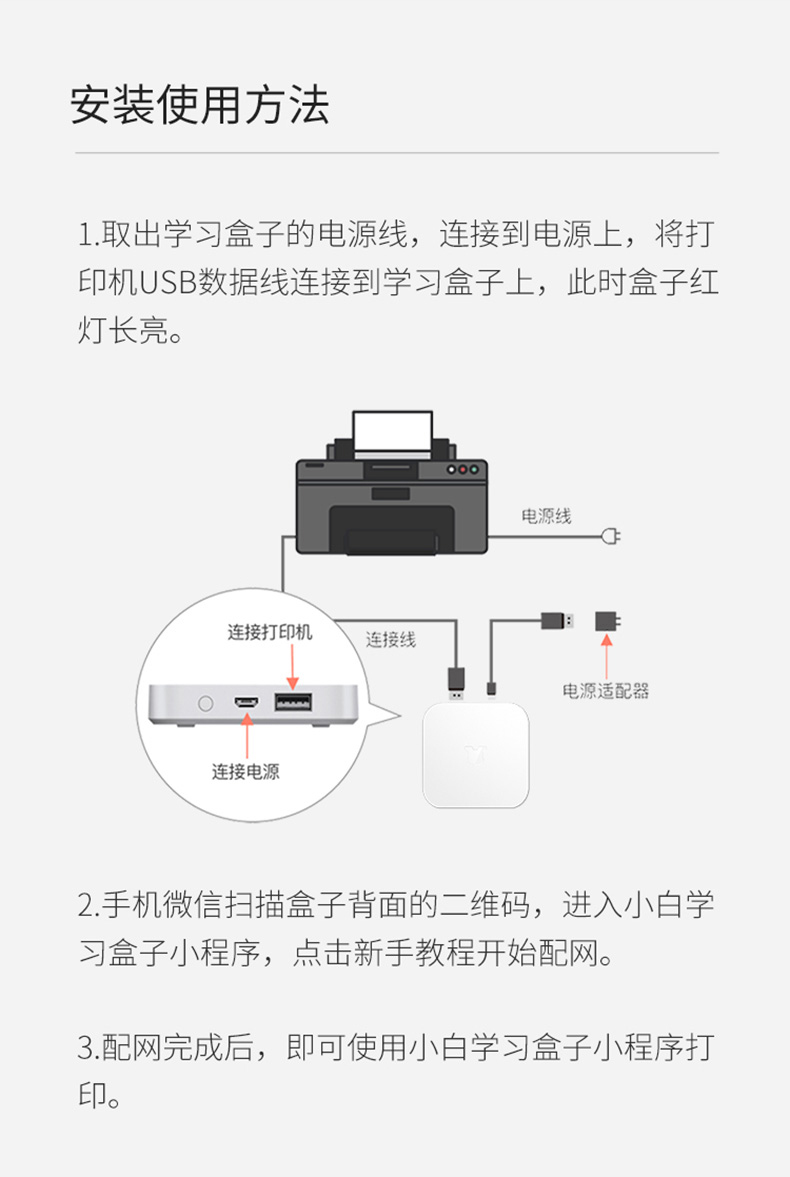 安装使用方法

1.取出学习盒子的电源线，连接到电源上，将打印机USB数据线连接到学习盒子上，此时盒子红灯长亮。

电源线

连接打印机

连接线

电源适配器

连接电源

2.手机微信扫描盒子背面的二维码，进入小白学习盒子小程序，点击新手教程开始配网。

3.配网完成后，即可使用小白学习盒子小程序打印。