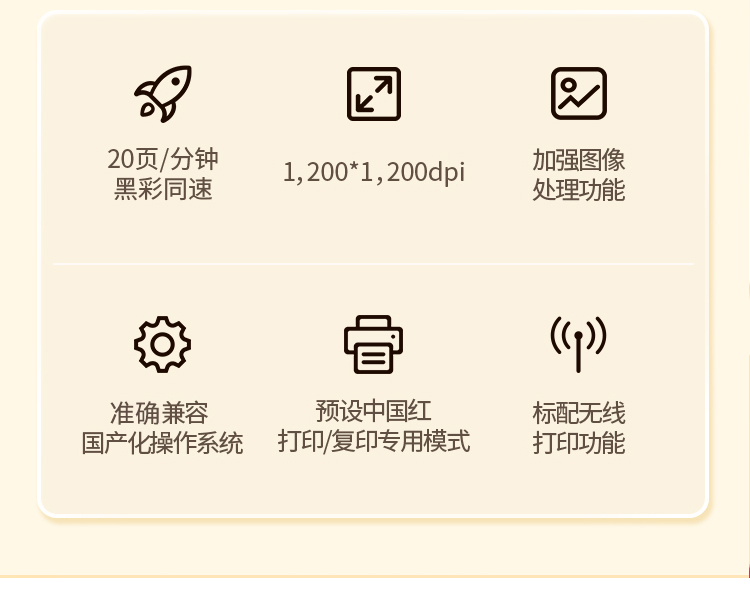 20页/分钟
黑彩同速

1,200*1,200dpi

加强图像
处理功能

准确兼容
国产化操作系统

预设中国红
打印/复印专用模式

标配无线
打印功能