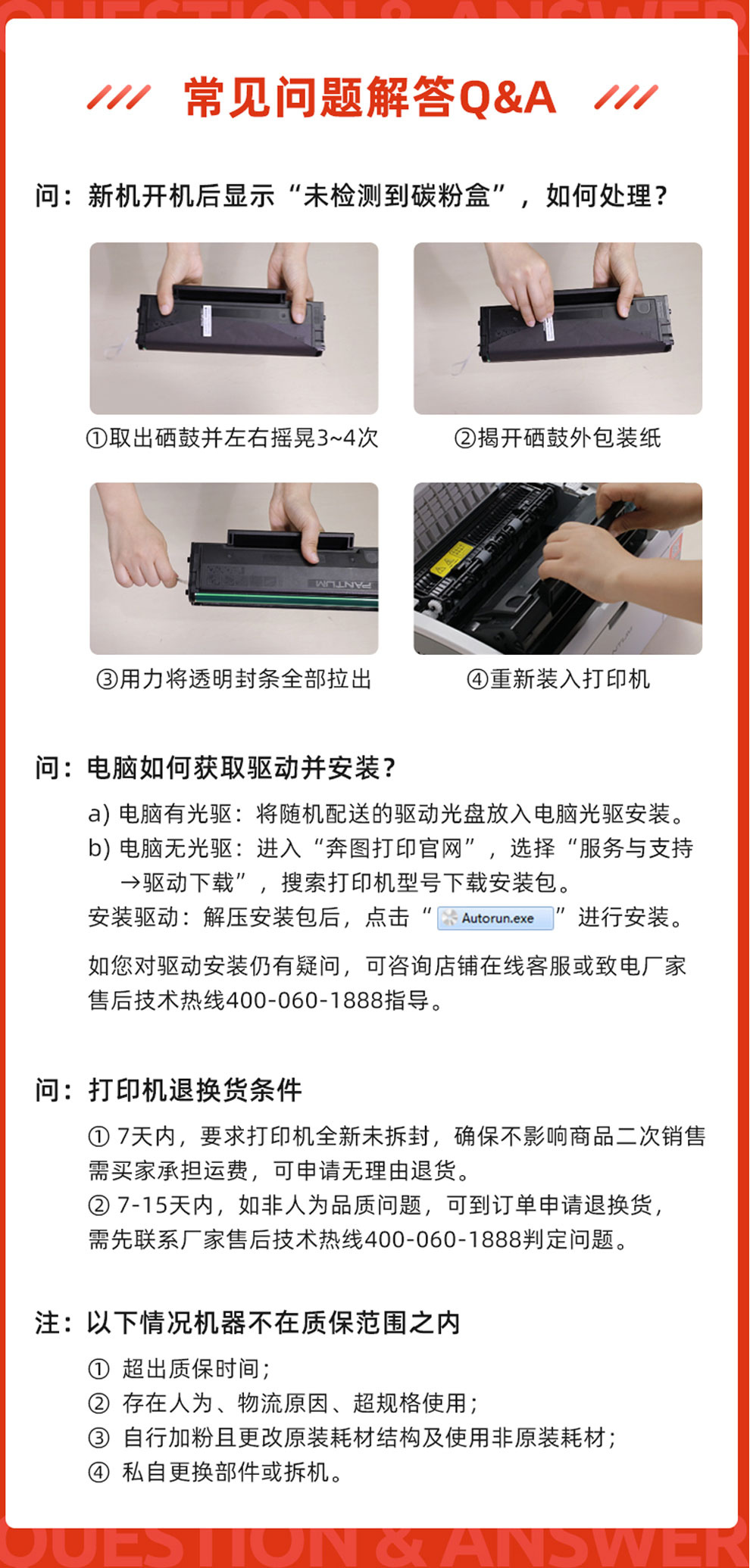 QUESTION & ANSWER

常见问题解答Q&A

问：新机开机后显示“未检测到碳粉盒”，如何处理？

①取出硒鼓并左右摇晃3~4次

②揭开硒鼓外包装纸

PANTUM

③用力将透明封条全部拉出

④重新装入打印机

问：电脑如何获取驱动并安装？

a) 电脑有光驱：将随机配送的驱动光盘放入电脑光驱安装。
b) 电脑无光驱：进入“奔图打印官网”，选择“服务与支持→驱动下载”，搜索打印机型号下载安装包。
安装驱动：解压安装包后，点击“ Autorun.exe ”进行安装。

如您对驱动安装仍有疑问，可咨询店铺在线客服或致电厂家售后技术热线400-060-1888指导。

问：打印机退换货条件

① 7天内，要求打印机全新未拆封，确保不影响商品二次销售需买家承担运费，可申请无理由退货。
② 7-15天内，如非人为品质问题，可到订单申请退换货，需先联系厂家售后技术热线400-060-1888判定问题。

注：以下情况机器不在质保范围之内

① 超出质保时间；
② 存在人为、物流原因、超规格使用；
③ 自行加粉且更改原装耗材结构及使用非原装耗材；
④ 私自更换部件或拆机。

QUESTION & ANSWER