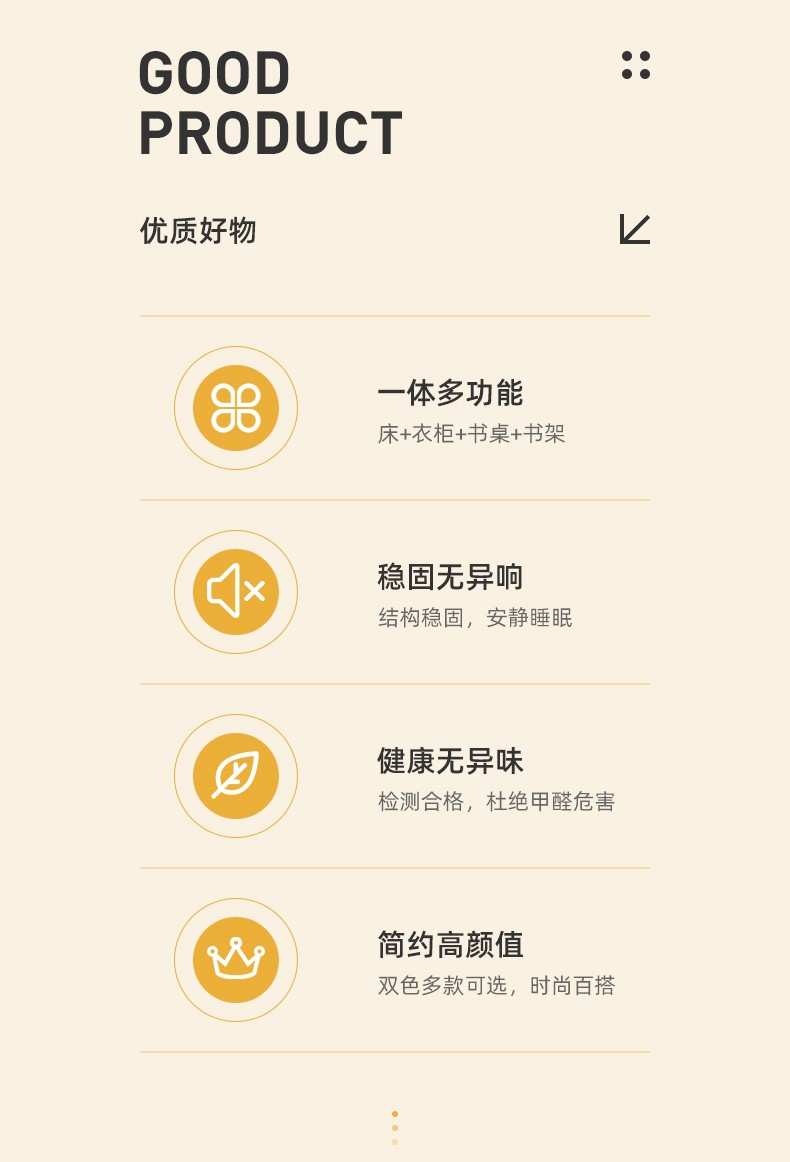 GOOD
PRODUCT

优质好物

一体多功能
床+衣柜+书桌+书架

稳固无异响
结构稳固，安静睡眠

健康无异味
检测合格，杜绝甲醛危害

简约高颜值
双色多款可选，时尚百搭