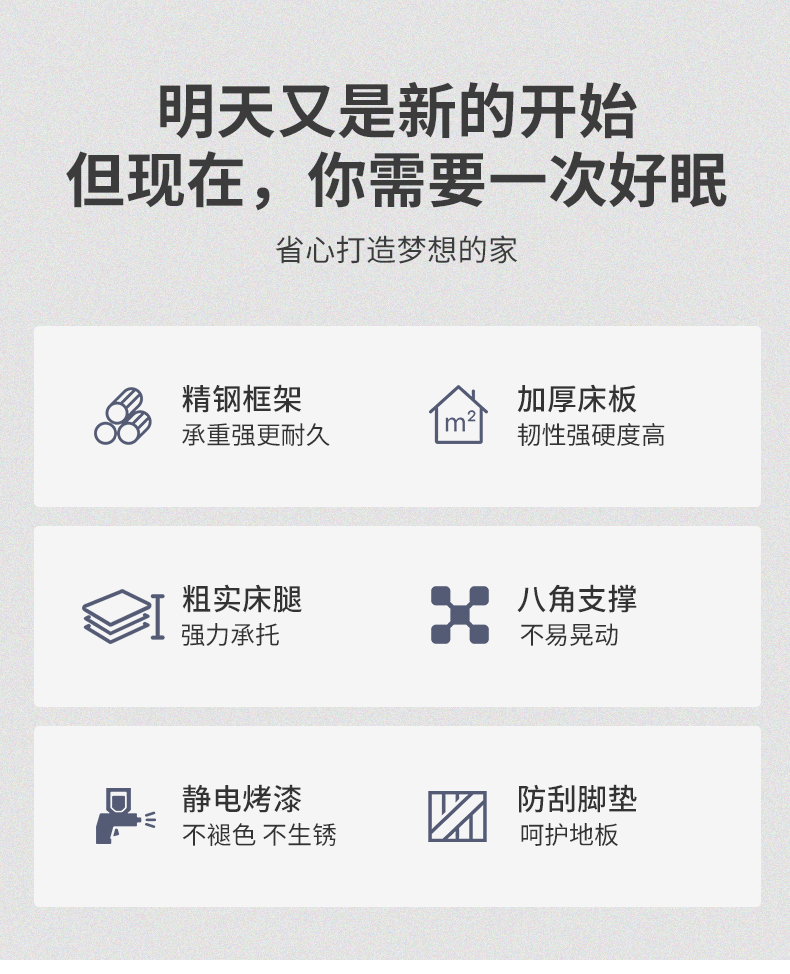 明天又是新的开始
但现在，你需要一次好眠

省心打造梦想的家

精钢框架
承重强更耐久

$m^2$

加厚床板
韧性强硬度高

粗实床腿
强力承托

八角支撑
不易晃动

静电烤漆
不褪色 不生锈

防刮脚垫
呵护地板