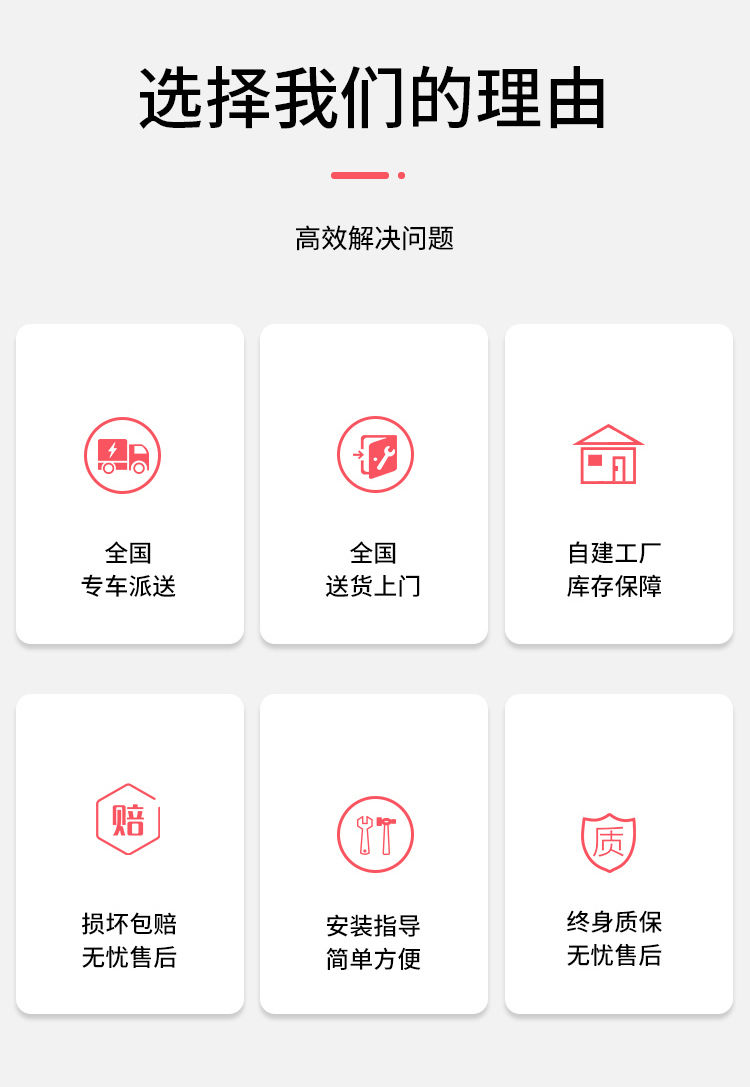 选择我们的理由

高效解决问题

全国
专车派送

全国
送货上门

自建工厂
库存保障

赔

损坏包赔
无忧售后

安装指导
简单方便

质

终身质保
无忧售后