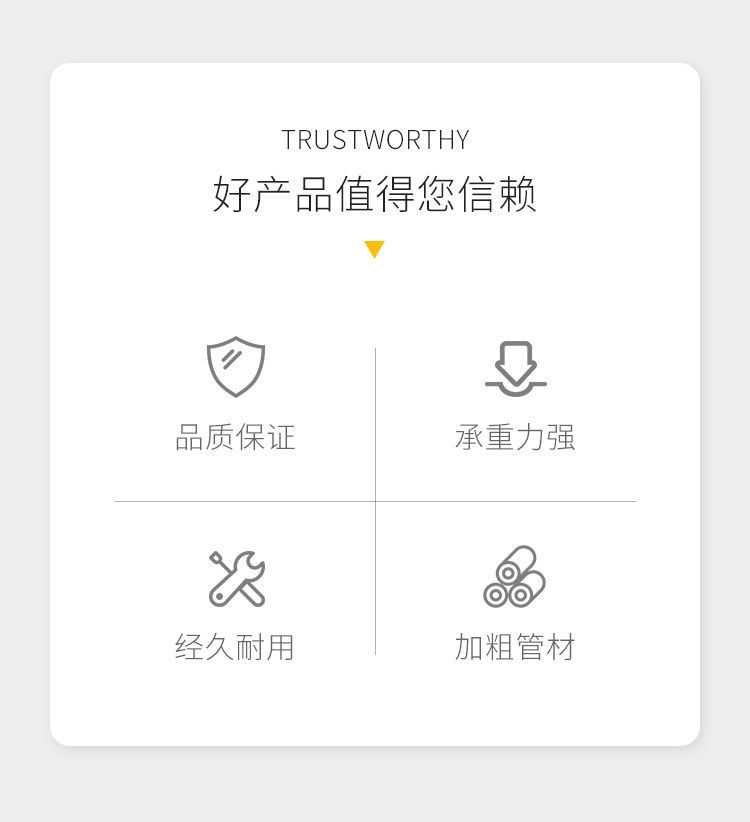 TRUSTWORTHY
好产品值得您信赖

品质保证

承重力强

经久耐用

加粗管材