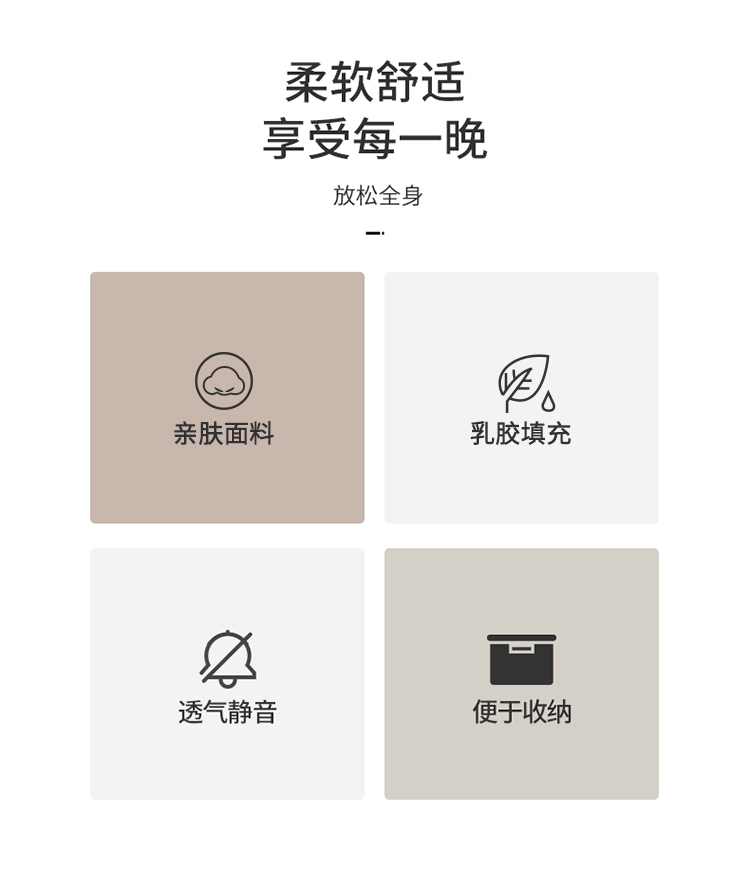 柔软舒适
享受每一晚

放松全身

亲肤面料

乳胶填充

透气静音

便于收纳