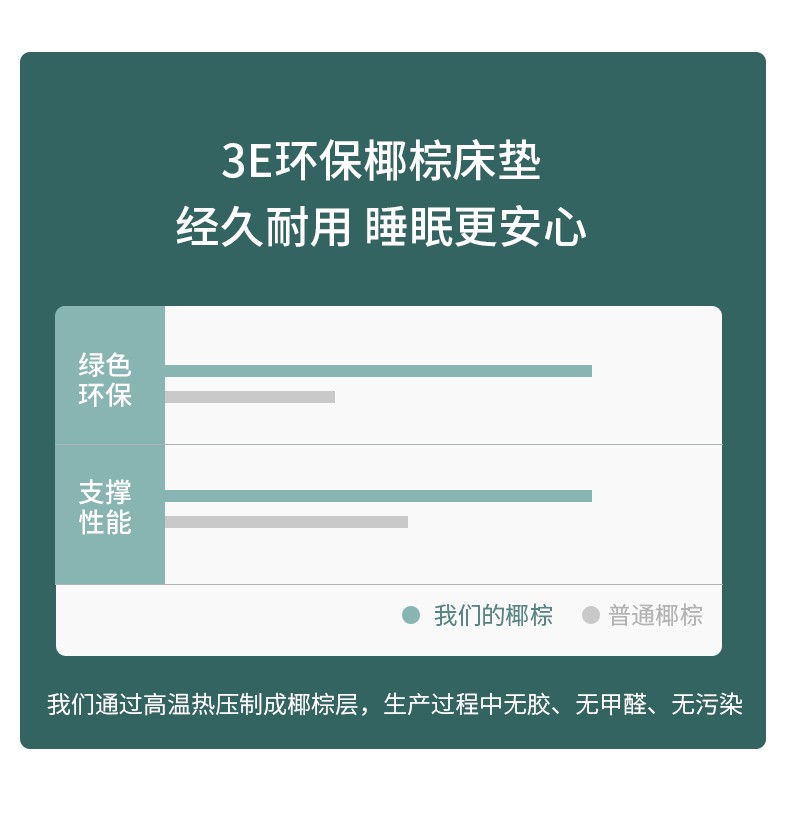 3E环保椰棕床垫
经久耐用 睡眠更安心

绿色环保

支撑性能

我们的椰棕 普通椰棕

我们通过高温热压制成椰棕层，生产过程中无胶、无甲醛、无污染