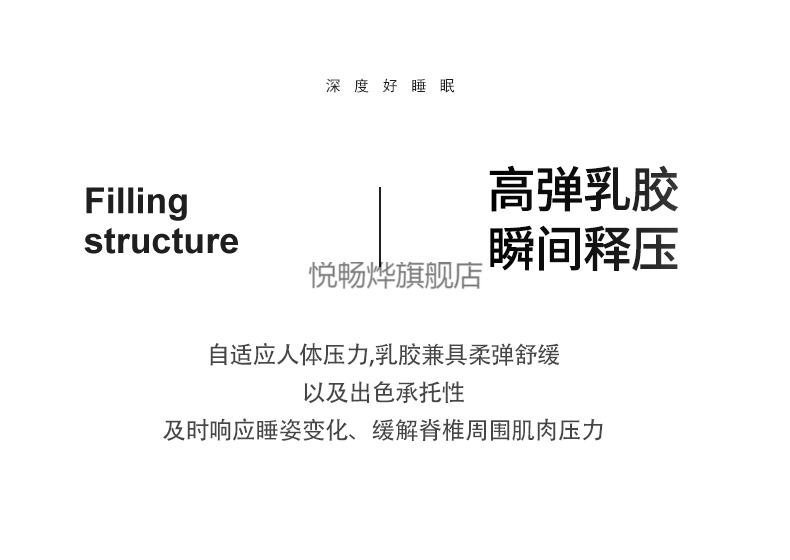 深度好睡眠

Filling
structure

高弹乳胶
瞬间释压

自适应人体压力,乳胶兼具柔弹舒缓
以及出色承托性
及时响应睡姿变化、缓解脊椎周围肌肉压力

悦畅烨旗舰店