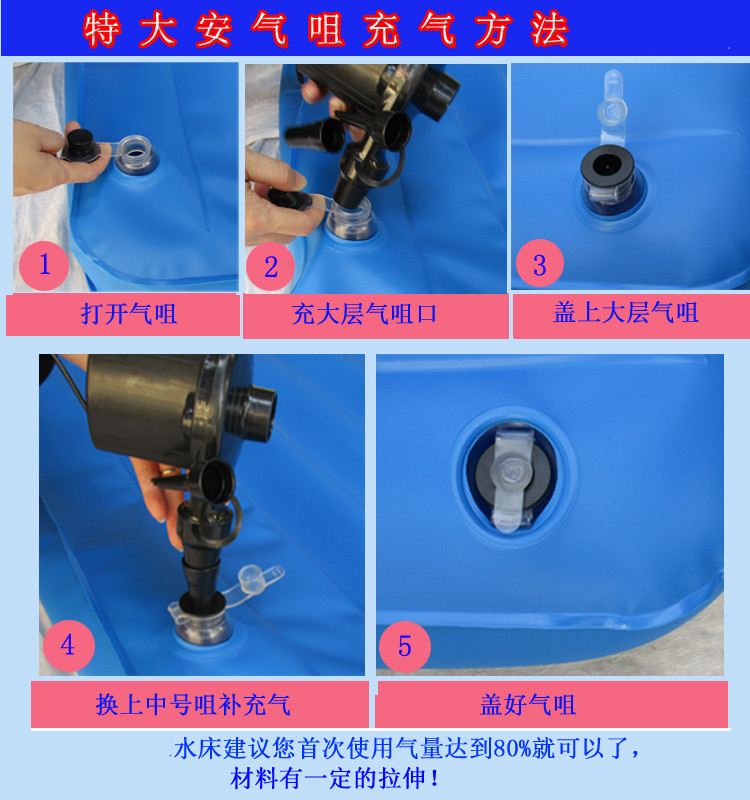 特大安气咀充气方法

1
打开气咀

2
充大层气咀口

3
盖上大层气咀

4
换上中号咀补充气

5
盖好气咀

水床建议您首次使用气量达到80%就可以了，材料有一定的拉伸！